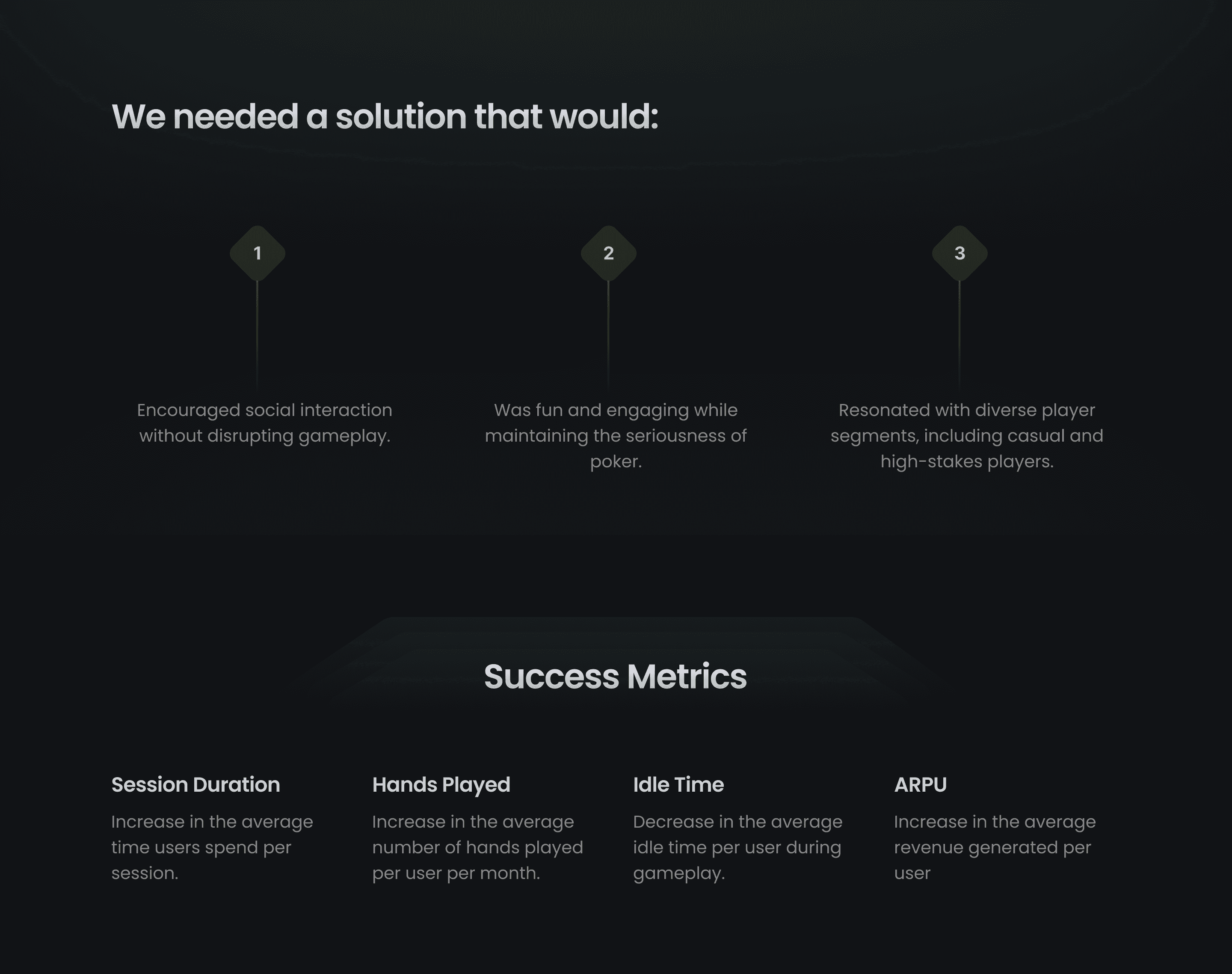 We needed a solution that would:

1

Encouraged social interaction without disrupting gameplay.

2

Was fun and engaging while maintaining the seriousness of poker.

3

Resonated with diverse player segments, including casual and high-stakes players.

Success Metrics

Session Duration

Increase in the average time users spend per session.

Hands Played

Increase in the average number of hands played per user per month.

Idle Time

Decrease in the average idle time per user during gameplay.

ARPU

Increase in the average revenue generated per user