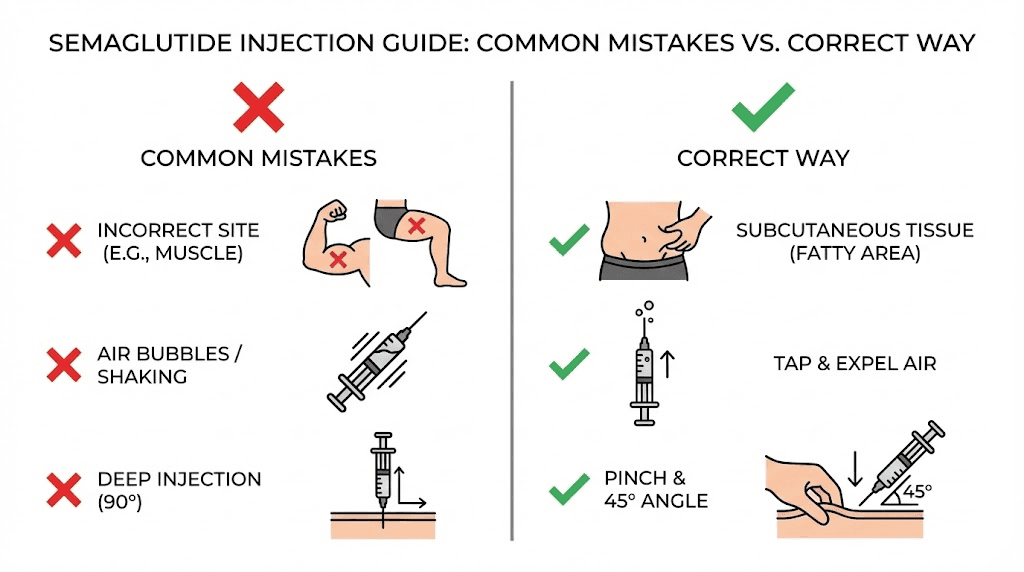 SEMAGLUTIDE INJECTION GUIDE: COMMON MISTAKES VS. CORRECT WAY

COMMON MISTAKES

INCORRECT SITE (E.G., MUSCLE)

AIR BUBBLES / SHAKING

DEEP INJECTION (90°)

CORRECT WAY

SUBCUTANEOUS TISSUE (FATTY AREA)

TAP & EXPEL AIR

PINCH & 45° ANGLE

45°