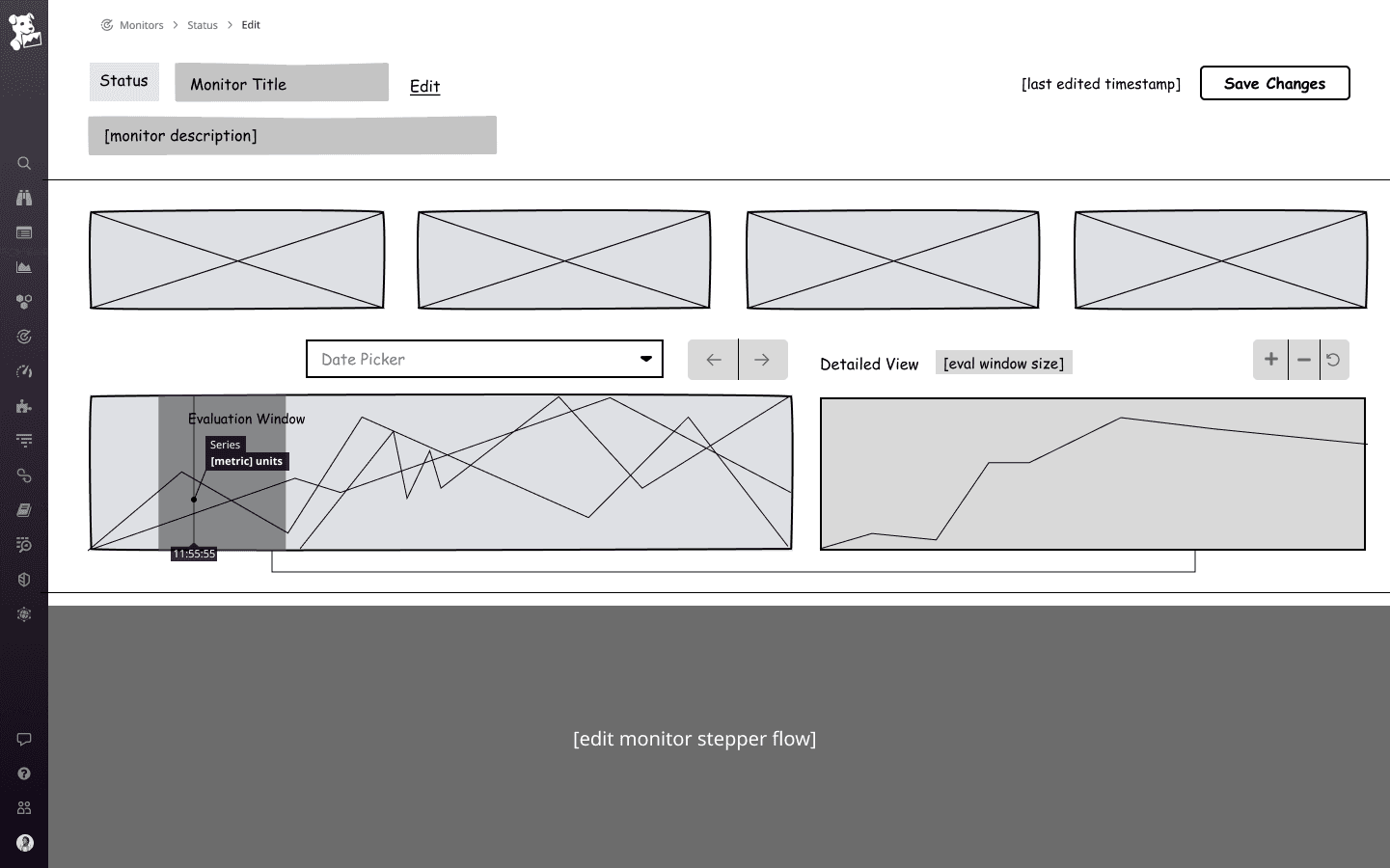 Monitors > Status > Edit

Status

Monitor Title

Edit

[last edited timestamp]

Save Changes

[monitor description]

Date Picker

Detailed View

[eval window size]

Evaluation Window

Series
[metric] units

11:55:55

[edit monitor stepper flow]