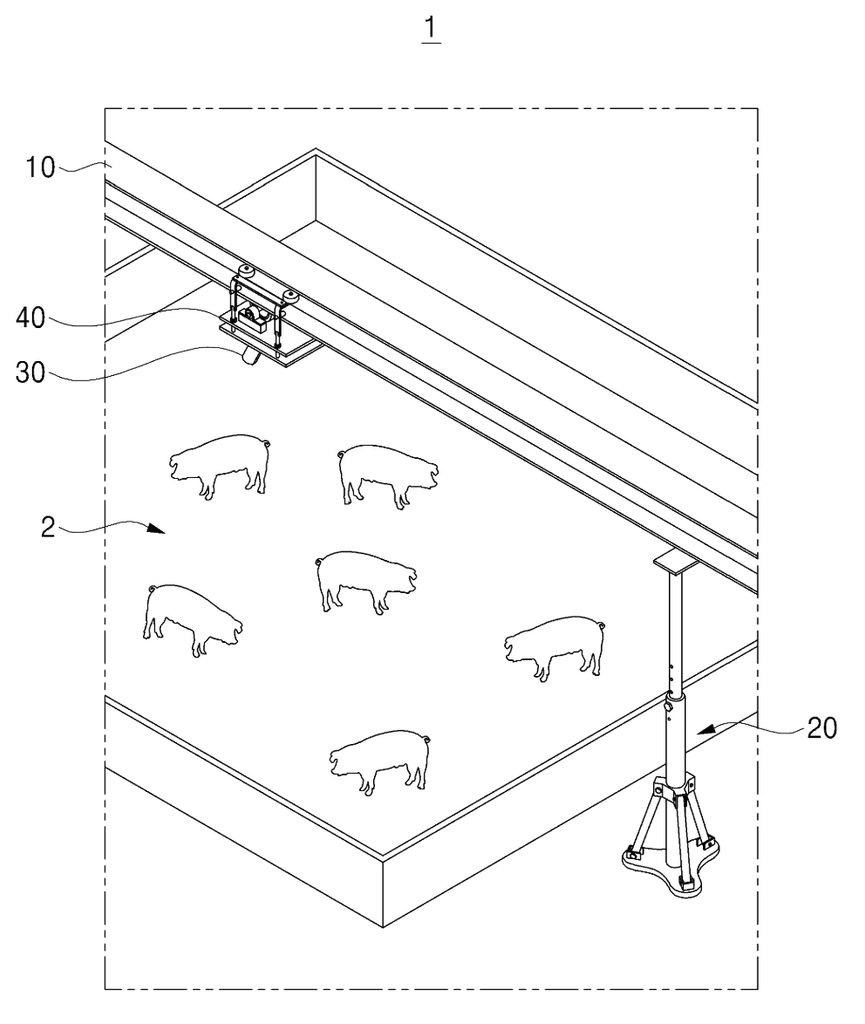 1

10

40

30

2

20