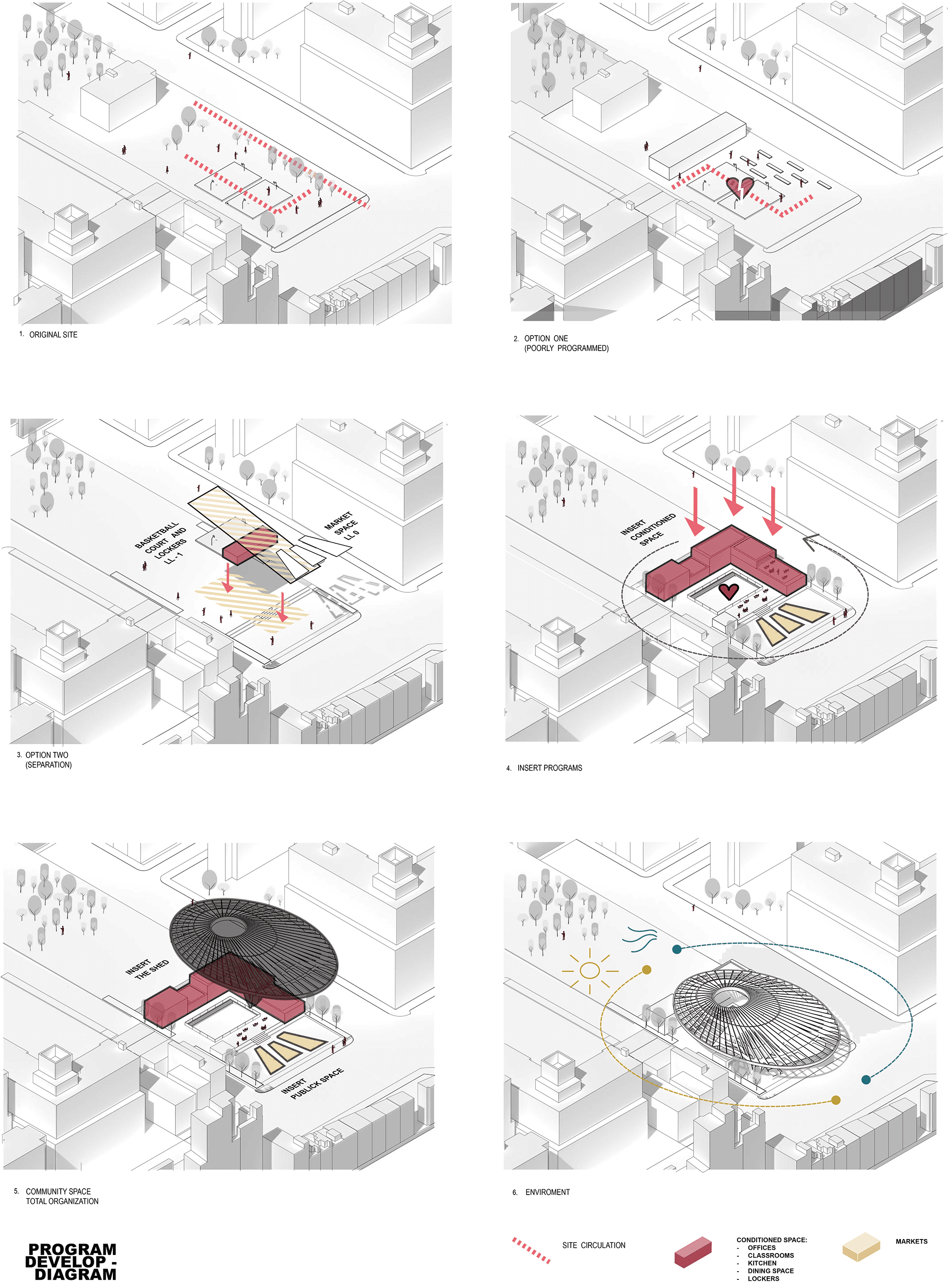 1. ORIGINAL SITE

2. OPTION ONE
(POORLY PROGRAMMED)

BASKETBALL COURT AND LOCKERS LL -1

MARKET SPACE LL 0

3. OPTION TWO
(SEPARATION)

INSERT CONDITIONED SPACE

4. INSERT PROGRAMS

INSERT THE SHED

INSERT PUBLICK SPACE

5. COMMUNITY SPACE
TOTAL ORGANIZATION

6. ENVIROMENT

PROGRAM DEVELOP - DIAGRAM

SITE CIRCULATION

CONDITIONED SPACE:
- OFFICES
- CLASSROOMS
- KITCHEN
- DINING SPACE
- LOCKERS

MARKETS