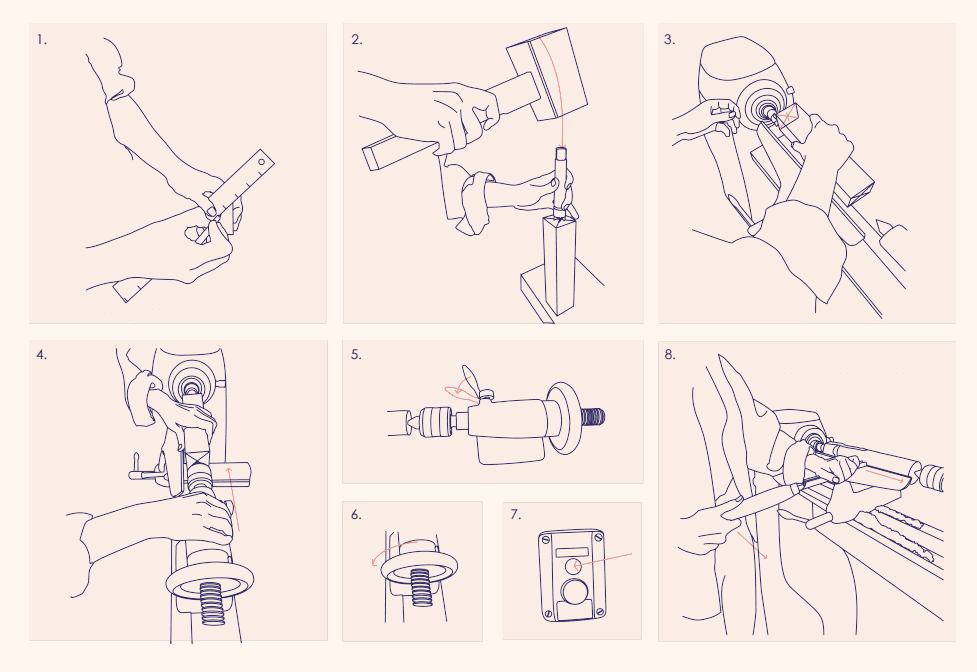 1.

2.

3.

4.

5.

6.

7.

8.