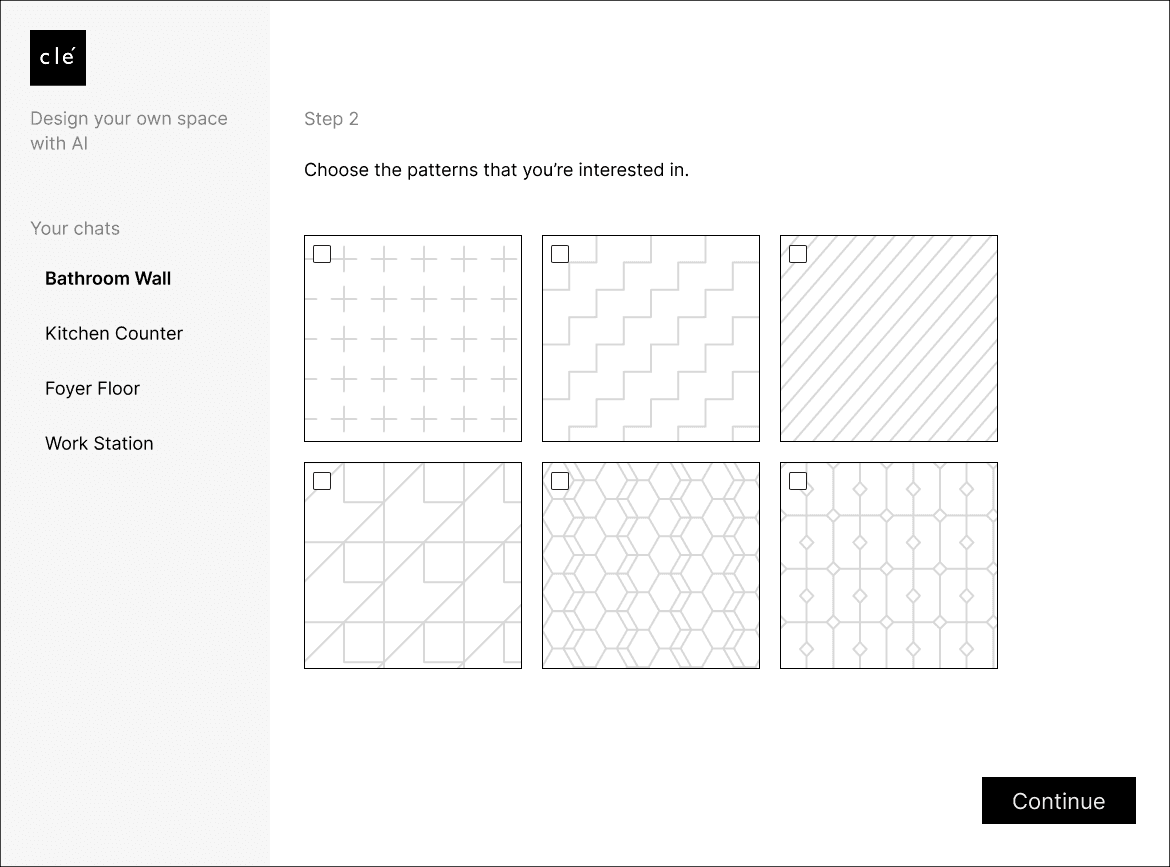 clé

Design your own space with AI

Your chats

Bathroom Wall

Kitchen Counter

Foyer Floor

Work Station

Step 2

Choose the patterns that you're interested in.

Continue