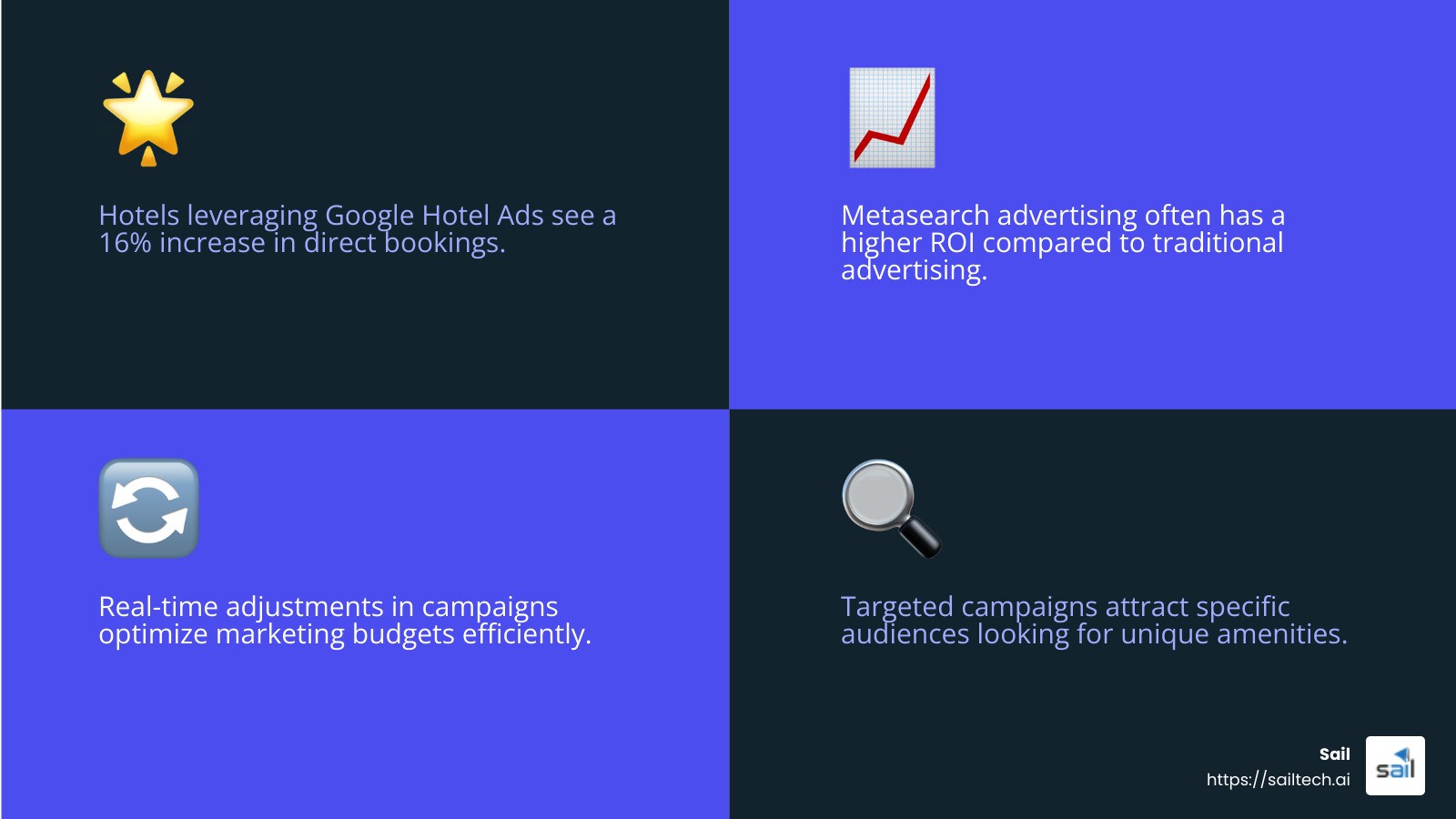 Hotels leveraging Google Hotel Ads see a 16% increase in direct bookings.

Metasearch advertising often has a higher ROI compared to traditional advertising.

Real-time adjustments in campaigns optimize marketing budgets efficiently.

Targeted campaigns attract specific audiences looking for unique amenities.

Sail
https://sailtech.ai
sail