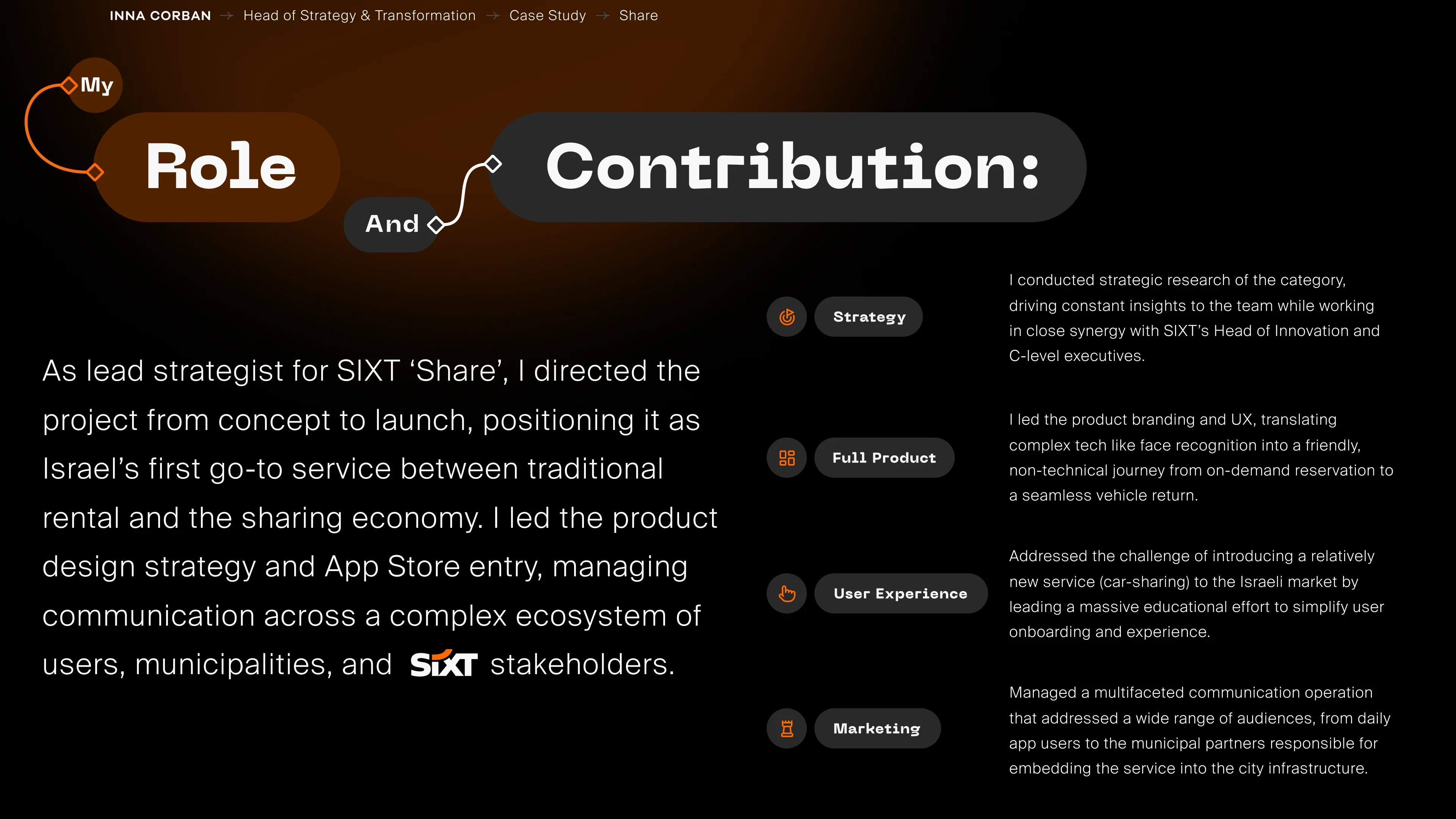 INNA CORBAN → Head of Strategy & Transformation → Case Study → Share

My

Role

And

Contribution:

As lead strategist for SIXT 'Share', I directed the project from concept to launch, positioning it as Israel's first go-to service between traditional rental and the sharing economy. I led the product design strategy and App Store entry, managing communication across a complex ecosystem of users, municipalities, and SIXT stakeholders.

Strategy

I conducted strategic research of the category, driving constant insights to the team while working in close synergy with SIXT's Head of Innovation and C-level executives.

Full Product

I led the product branding and UX, translating complex tech like face recognition into a friendly, non-technical journey from on-demand reservation to a seamless vehicle return.

User Experience

Addressed the challenge of introducing a relatively new service (car-sharing) to the Israeli market by leading a massive educational effort to simplify user onboarding and experience.

Marketing

Managed a multifaceted communication operation that addressed a wide range of audiences, from daily app users to the municipal partners responsible for embedding the service into the city infrastructure.