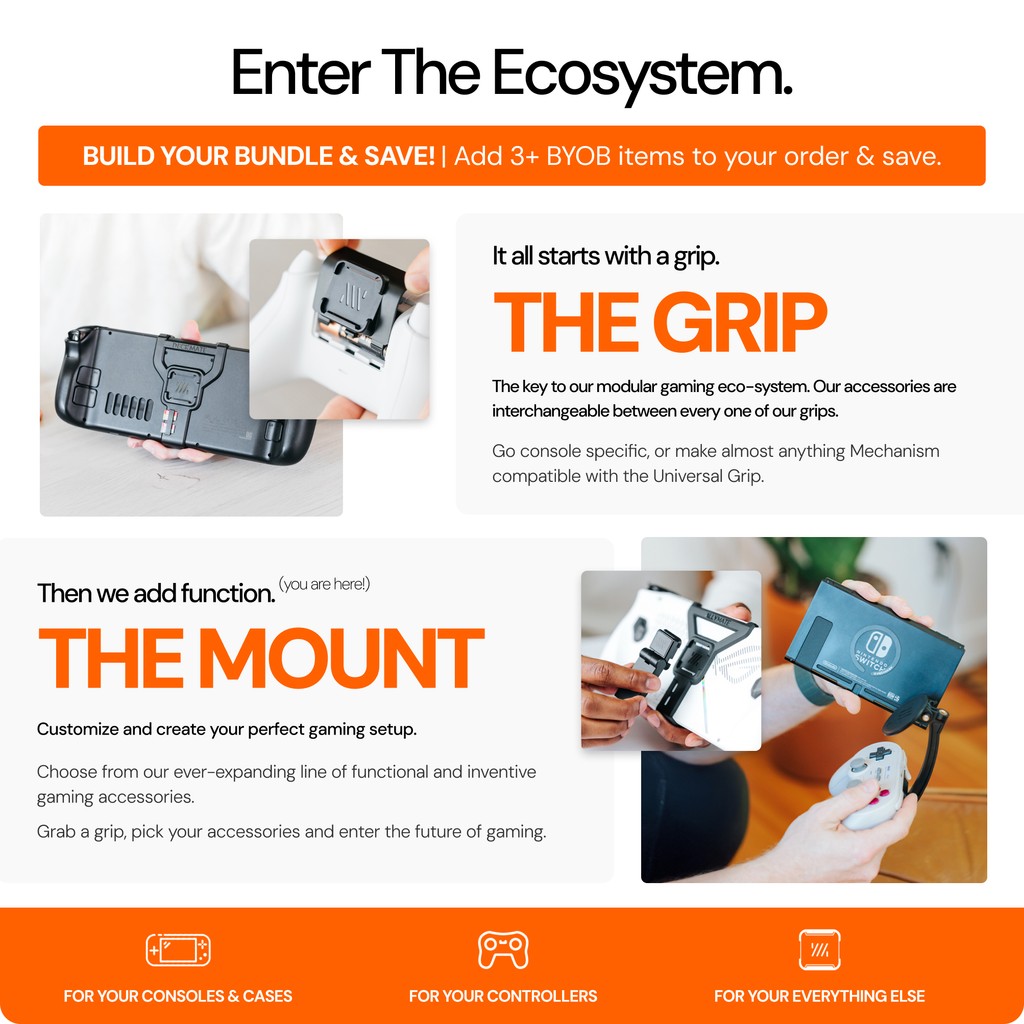 Enter The Ecosystem.

BUILD YOUR BUNDLE & SAVE! | Add 3+ BYOB items to your order & save.

It all starts with a grip.

THE GRIP

The key to our modular gaming eco-system. Our accessories are interchangeable between every one of our grips.

Go console specific, or make almost anything Mechanism compatible with the Universal Grip.

Then we add function. (you are here!)

THE MOUNT

Customize and create your perfect gaming setup.

Choose from our ever-expanding line of functional and inventive gaming accessories.

Grab a grip, pick your accessories and enter the future of gaming.

NINTENDO SWITCH

FOR YOUR CONSOLES & CASES

FOR YOUR CONTROLLERS

FOR YOUR EVERYTHING ELSE