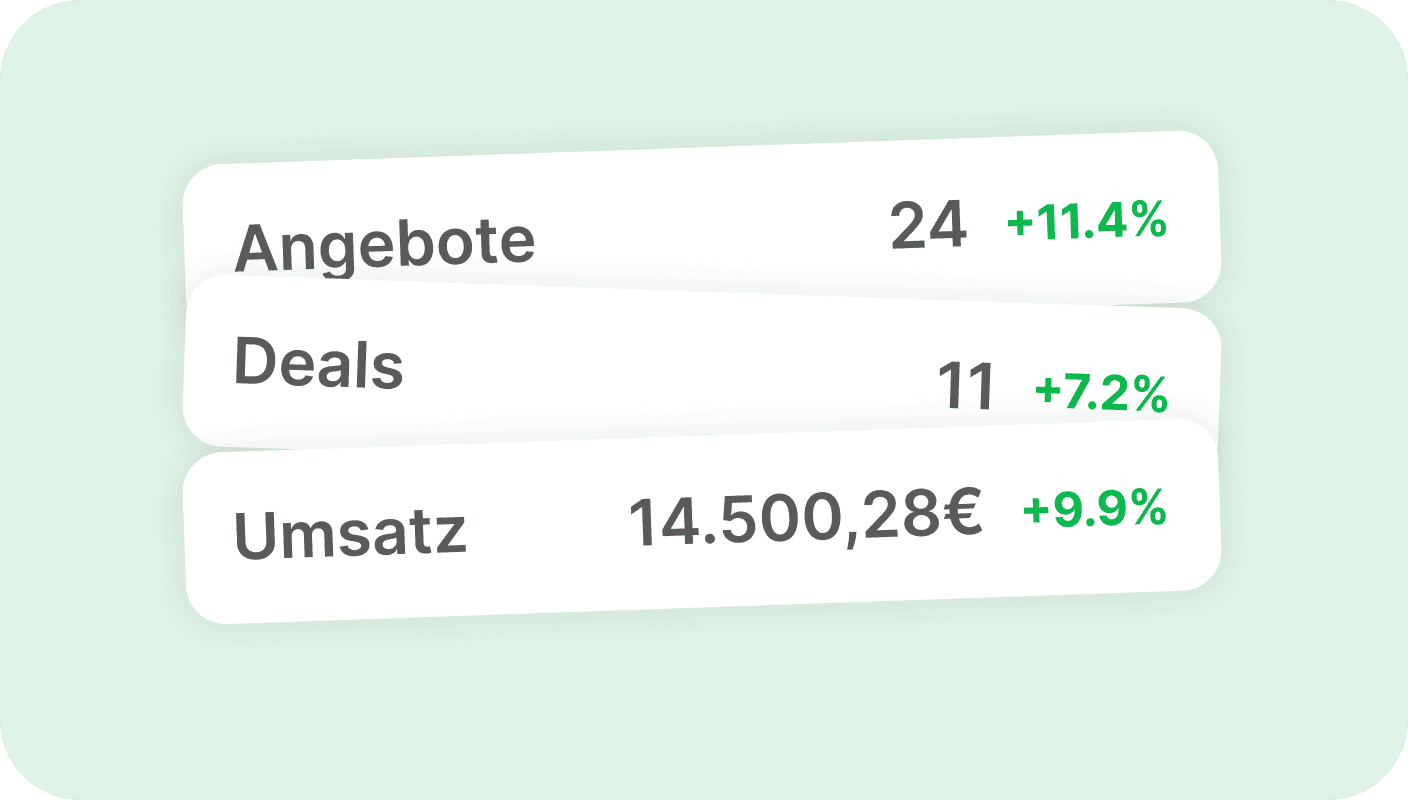 Angebote 24 +11.4%

Deals 11 +7.2%

Umsatz 14.500,28€ +9.9%