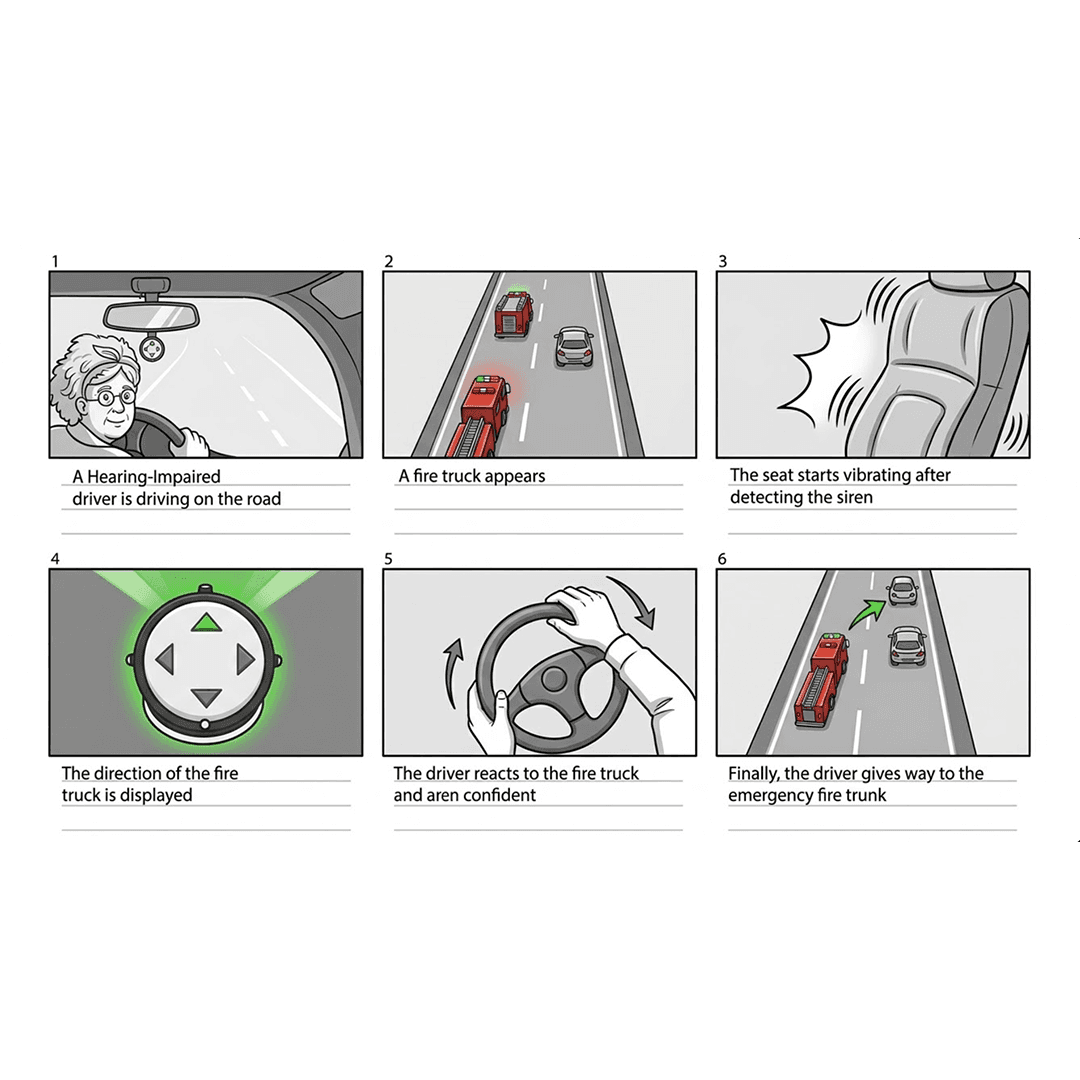 1

A Hearing-Impaired driver is driving on the road

2

A fire truck appears

3

The seat starts vibrating after detecting the siren

4

The direction of the fire truck is displayed

5

The driver reacts to the fire truck and aren confident

6

Finally, the driver gives way to the emergency fire trunk