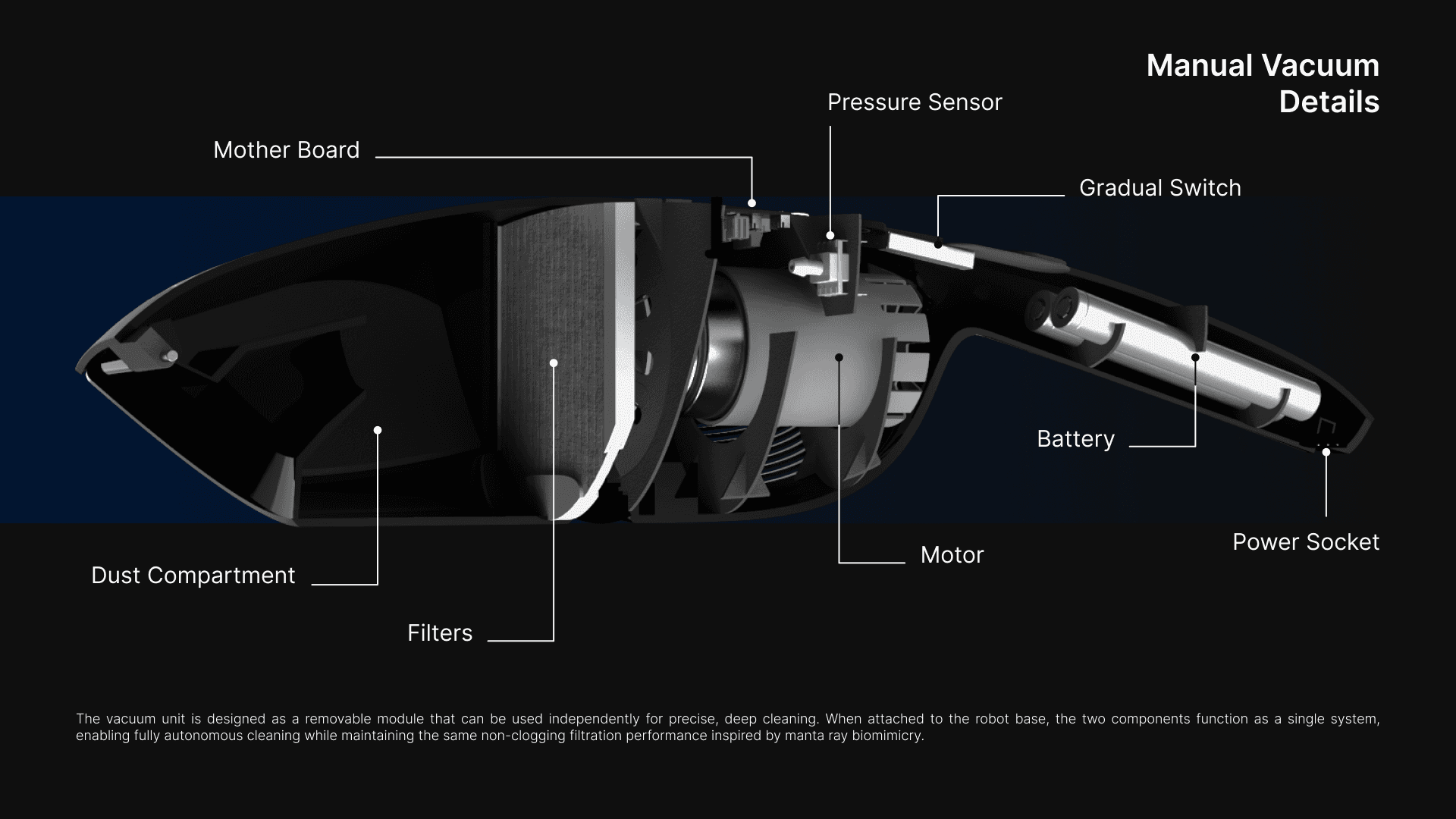 Manual Vacuum Details

Pressure Sensor

Mother Board

Gradual Switch

Battery

Power Socket

Motor

Dust Compartment

Filters

The vacuum unit is designed as a removable module that can be used independently for precise, deep cleaning. When attached to the robot base, the two components function as a single system, enabling fully autonomous cleaning while maintaining the same non-clogging filtration performance inspired by manta ray biomimicry.