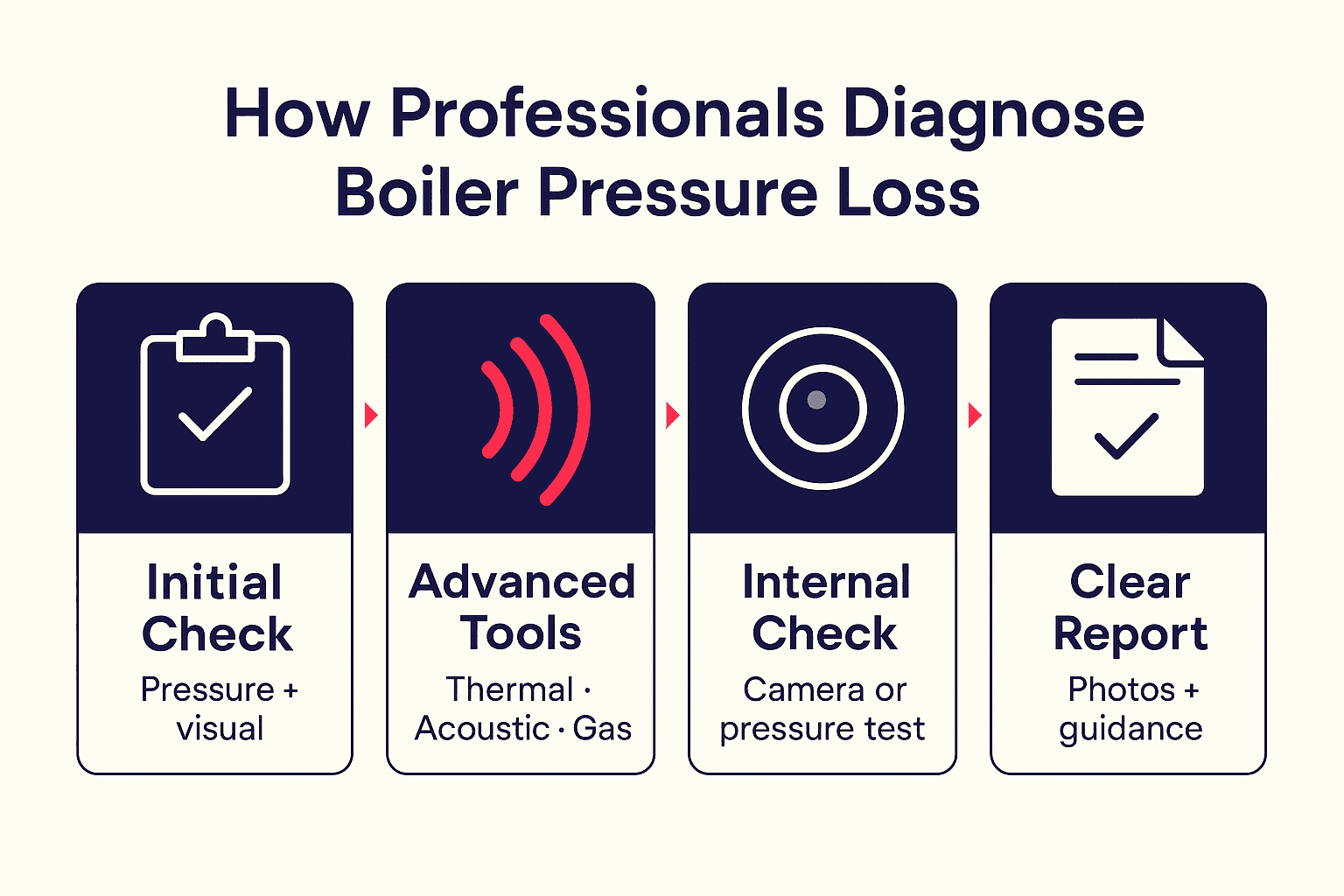 How Professionals Diagnose Boiler Pressure Loss

Initial Check
Pressure + visual

Advanced Tools
Thermal · Acoustic · Gas

Internal Check
Camera or pressure test

Clear Report
Photos + guidance