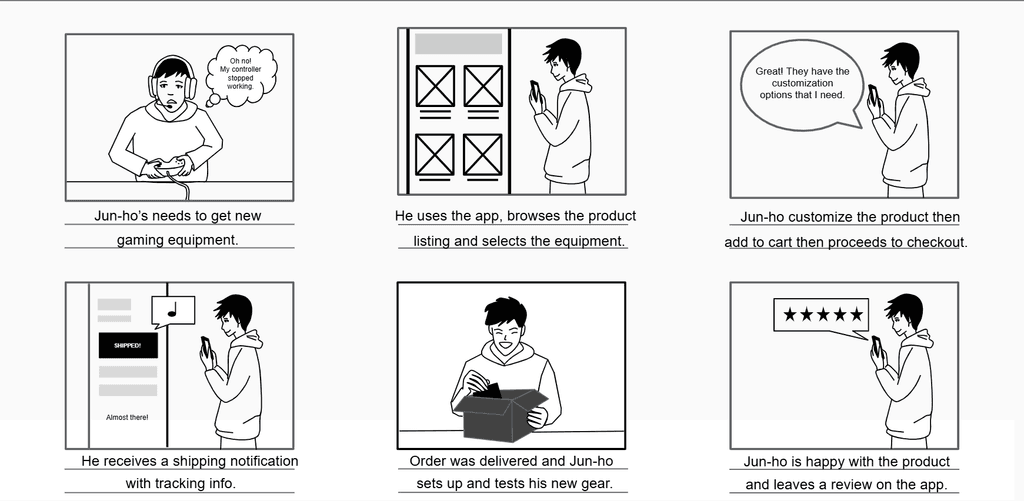 Oh no! My controller stopped working.

Jun-ho's needs to get new gaming equipment.

He uses the app, browses the product listing and selects the equipment.

Great! They have the customization options that I need.

Jun-ho customize the product then add to cart then proceeds to checkout.

SHIPPED!

Almost there!

He receives a shipping notification with tracking info.

Order was delivered and Jun-ho sets up and tests his new gear.

★★★★★

Jun-ho is happy with the product and leaves a review on the app.