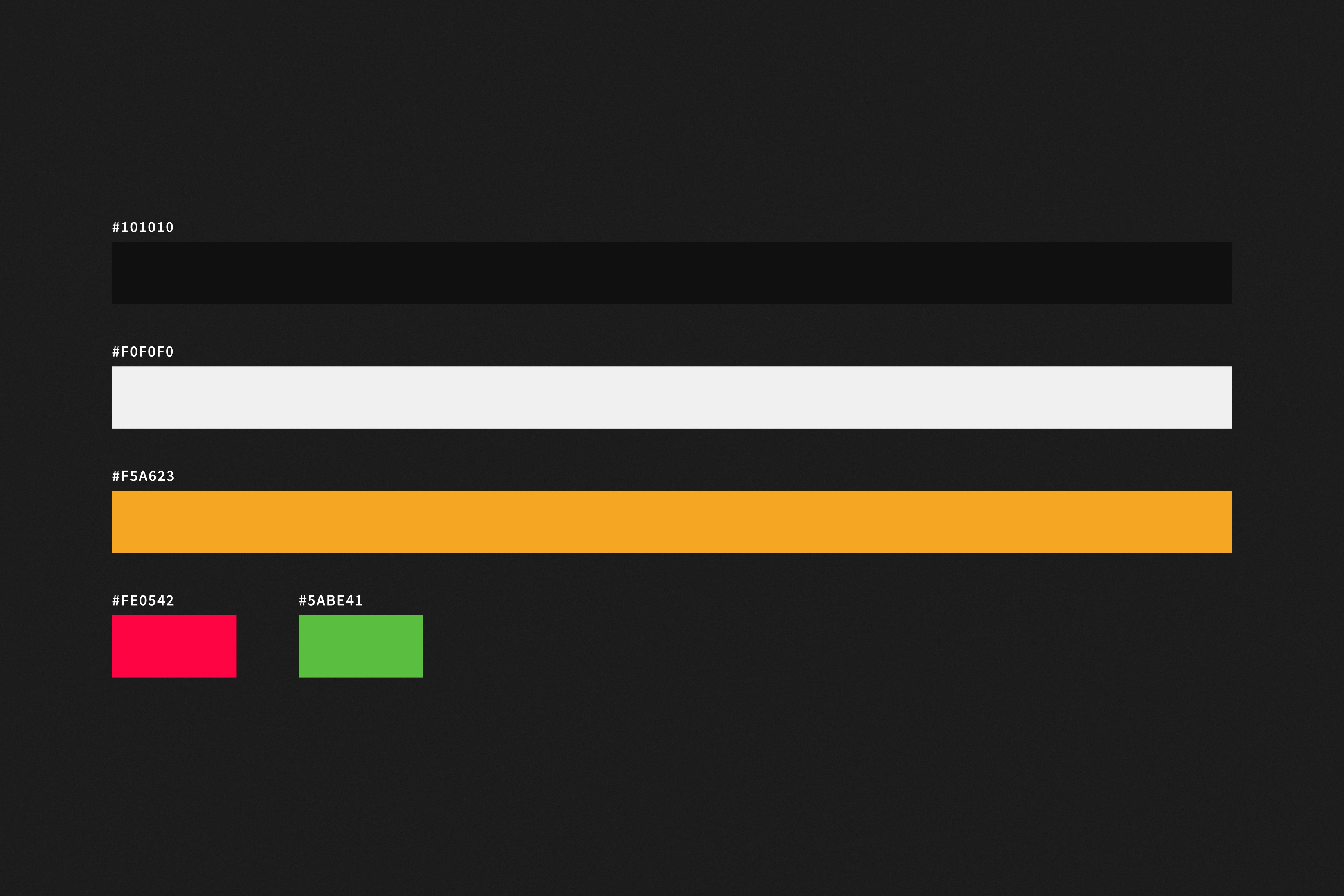 #101010

#F0F0F0

#F5A623

#FE0542

#5ABE41