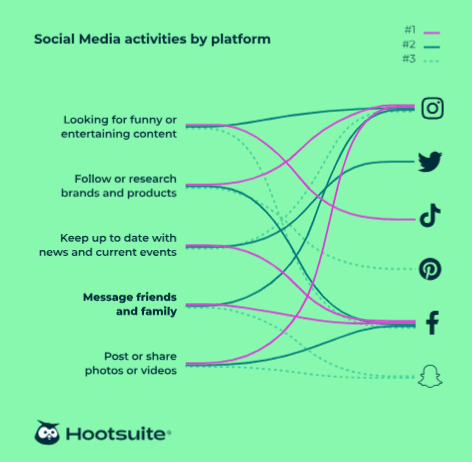 Social Media activities by platform

#1
#2
#3

Looking for funny or entertaining content

Follow or research brands and products

Keep up to date with news and current events

Message friends and family

Post or share photos or videos

Hootsuite®