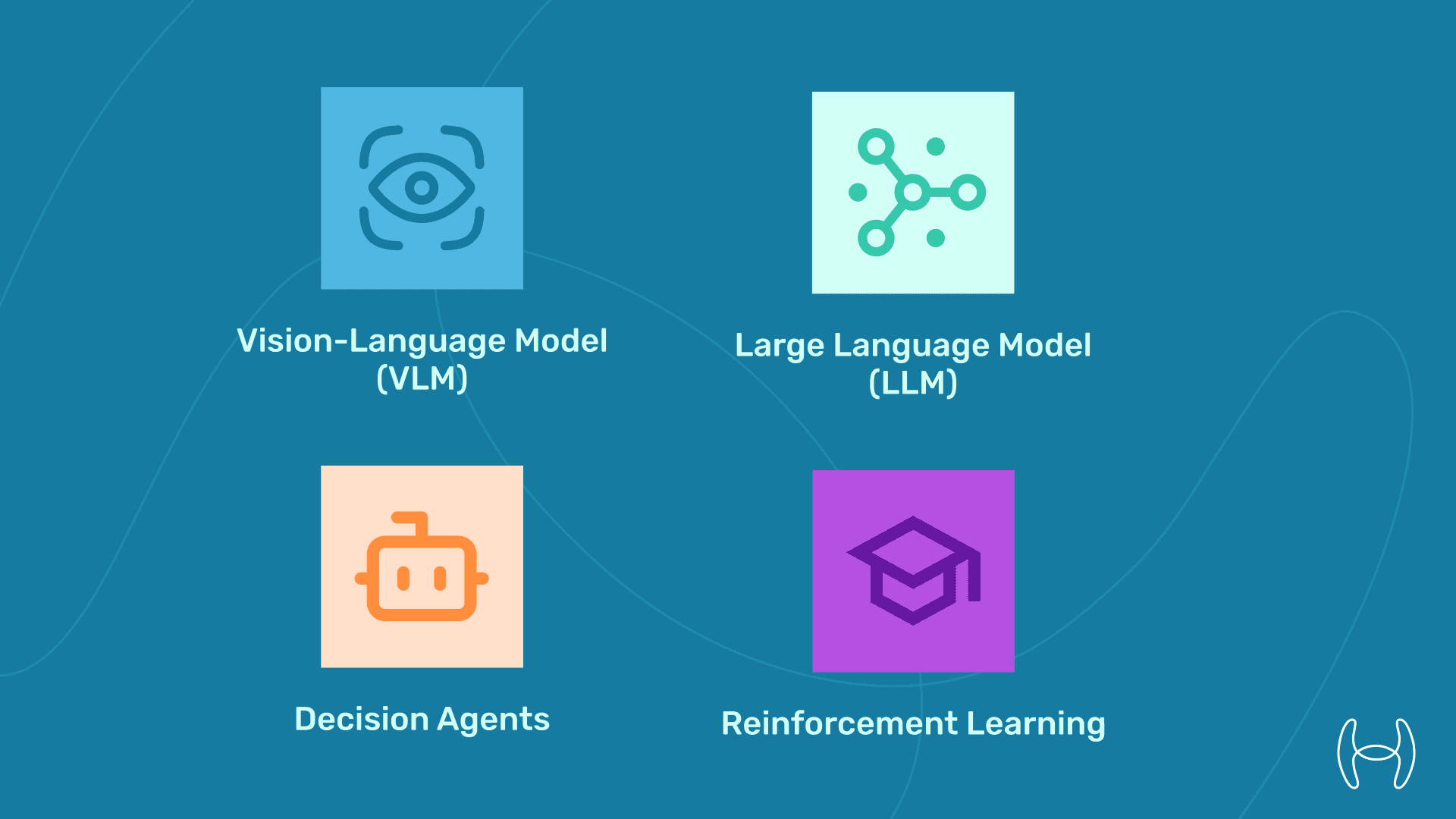 Vision-Language Model
(VLM)

Large Language Model
(LLM)

Decision Agents

Reinforcement Learning