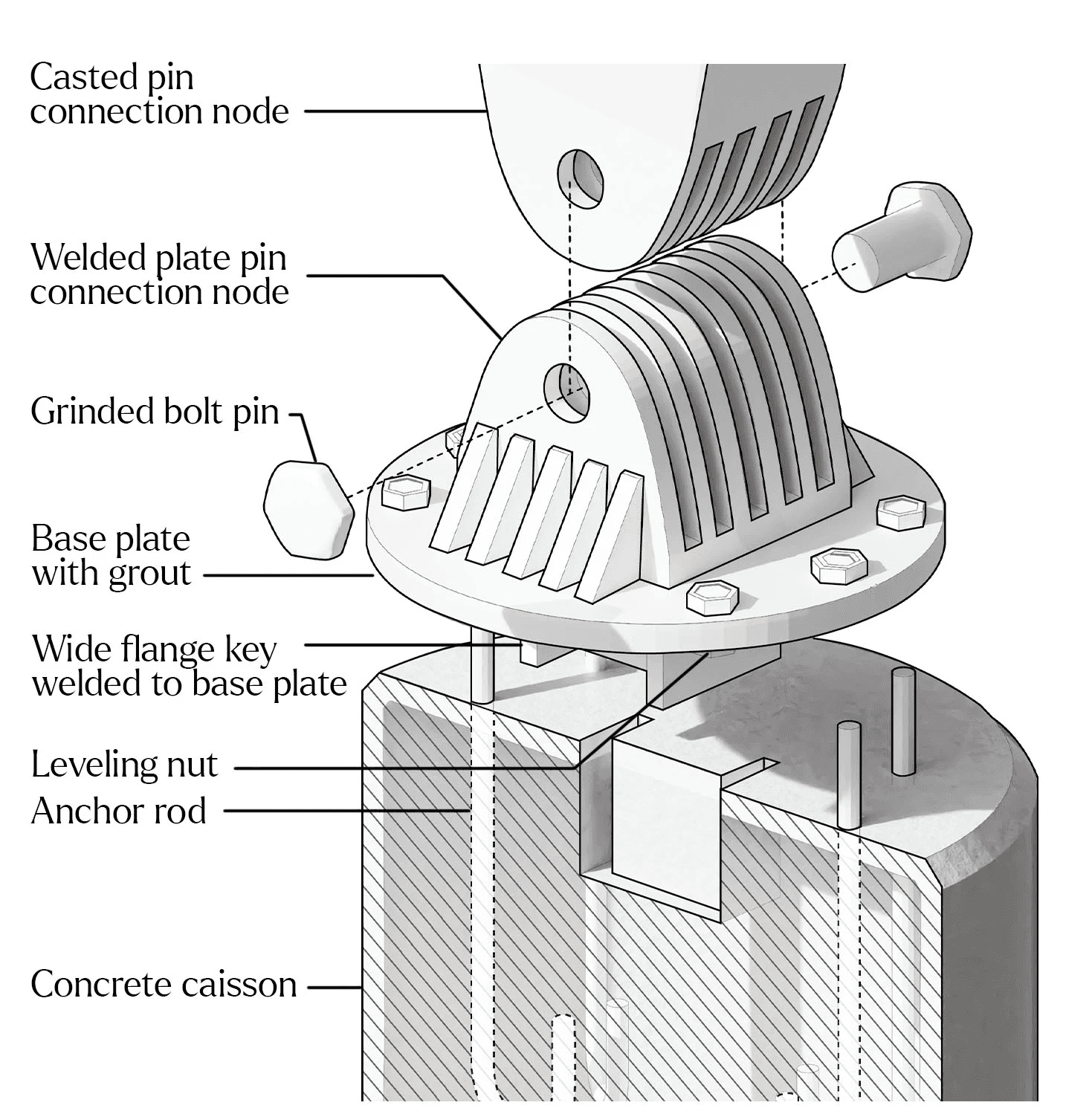 Casted pin connection node

Welded plate pin connection node

Grinded bolt pin

Base plate with grout

Wide flange key welded to base plate

Leveling nut

Anchor rod

Concrete caisson