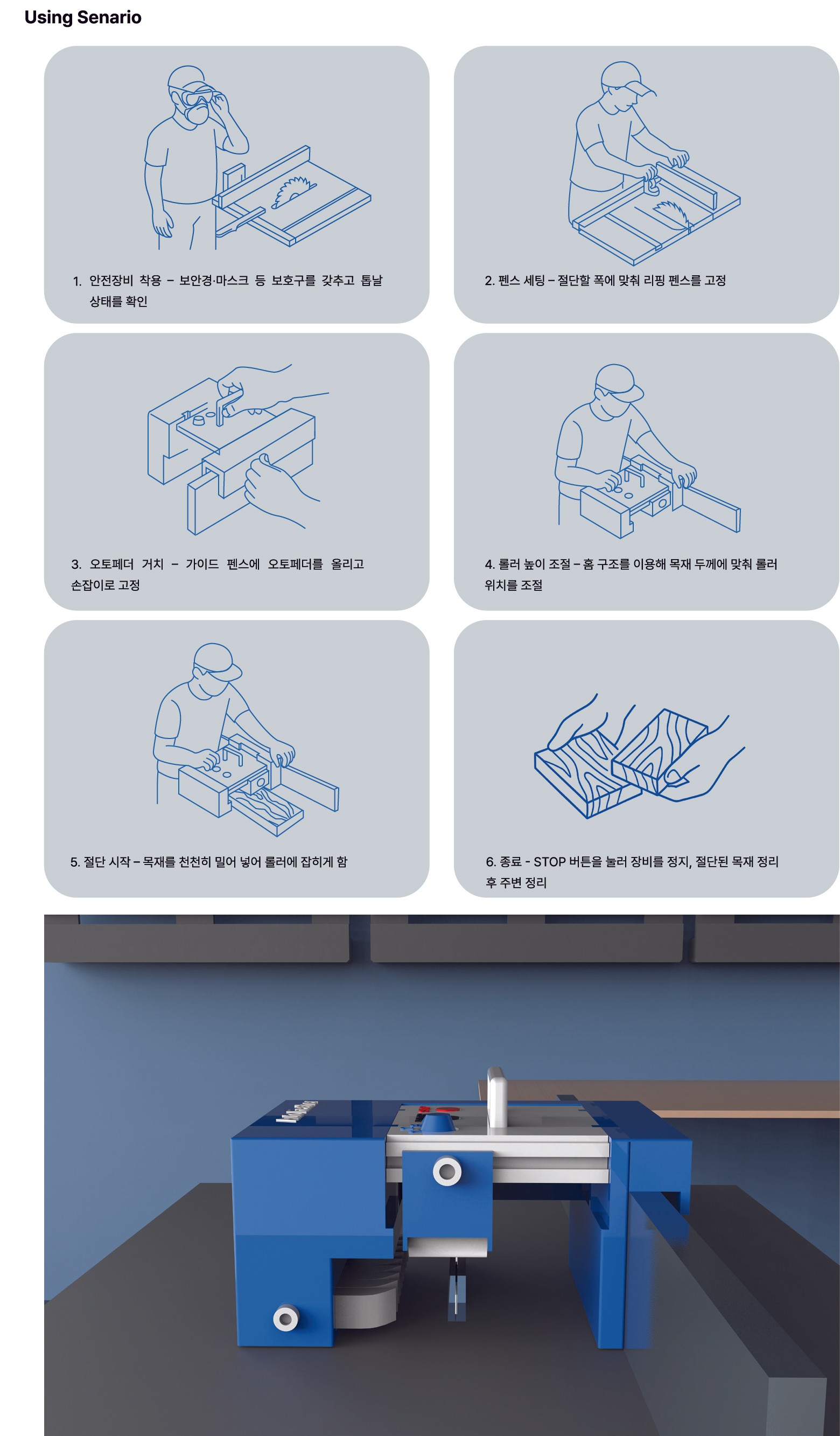 Using Senario

1. 안전장비 착용 – 보안경·마스크 등 보호구를 갖추고 톱날 상태를 확인

2. 펜스 세팅 – 절단할 폭에 맞춰 리핑 펜스를 고정

3. 오토페더 거치 – 가이드 펜스에 오토페더를 올리고 손잡이로 고정

4. 롤러 높이 조절 – 홈 구조를 이용해 목재 두께에 맞춰 롤러 위치를 조절

5. 절단 시작 – 목재를 천천히 밀어 넣어 롤러에 잡히게 함

6. 종료 - STOP 버튼을 눌러 장비를 정지, 절단된 목재 정리 후 주변 정리