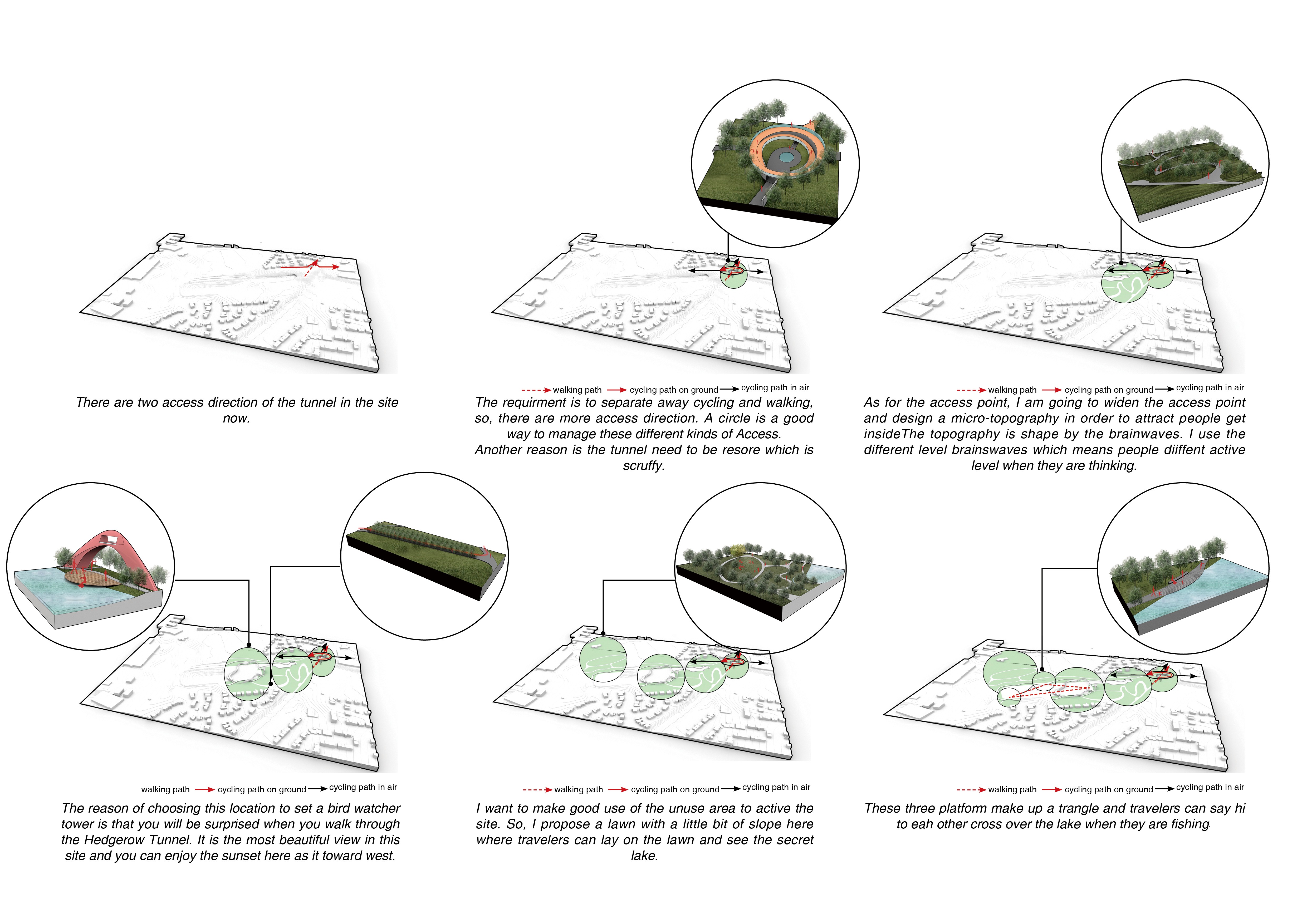 There are two access direction of the tunnel in the site now.

walking path cycling path on ground cycling path in air

The requirment is to separate away cycling and walking, so, there are more access direction. A circle is a good way to manage these different kinds of Access. Another reason is the tunnel need to be resore which is scruffy.

walking path cycling path on ground cycling path in air

As for the access point, I am going to widen the access point and design a micro-topography in order to attract people get insideThe topography is shape by the brainwaves. I use the different level brainswaves which means people diiffent active level when they are thinking.

walking path cycling path on ground cycling path in air

The reason of choosing this location to set a bird watcher tower is that you will be surprised when you walk through the Hedgerow Tunnel. It is the most beautiful view in this site and you can enjoy the sunset here as it toward west.

walking path cycling path on ground cycling path in air

I want to make good use of the unuse area to active the site. So, I propose a lawn with a little bit of slope here where travelers can lay on the lawn and see the secret lake.

walking path cycling path on ground cycling path in air

These three platform make up a trangle and travelers can say hi to eah other cross over the lake when they are fishing