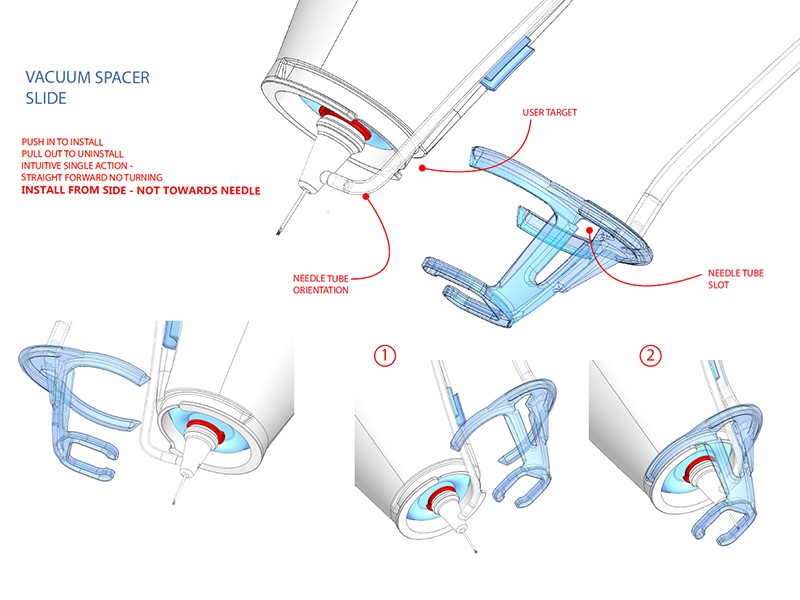 VACUUM SPACER SLIDE

PUSH IN TO INSTALL
PULL OUT TO UNINSTALL
INTUITIVE SINGLE ACTION -
STRAIGHT FORWARD NO TURNING
INSTALL FROM SIDE - NOT TOWARDS NEEDLE

USER TARGET

NEEDLE TUBE ORIENTATION

NEEDLE TUBE SLOT

1

2