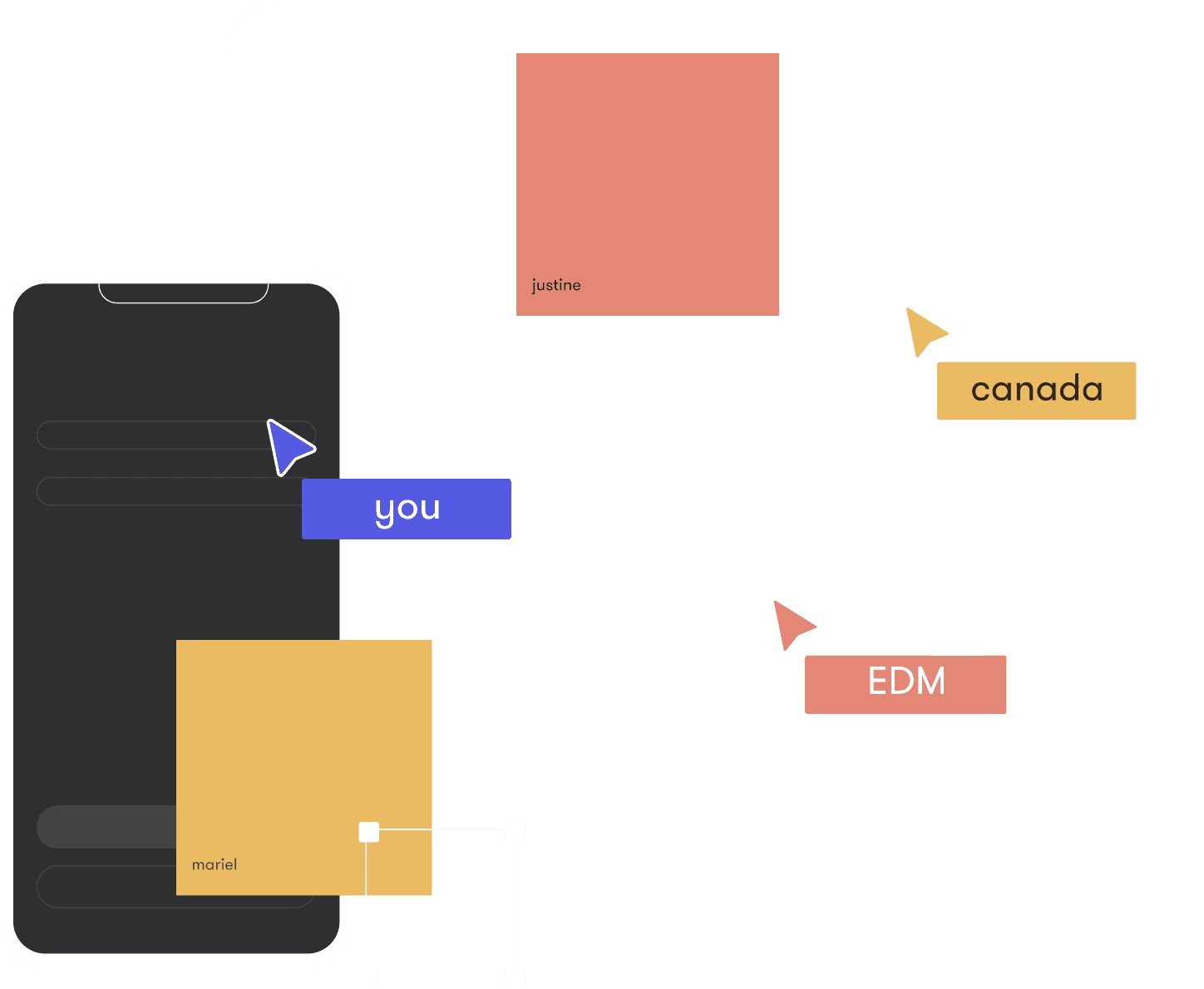 justine

canada

you

EDM

mariel