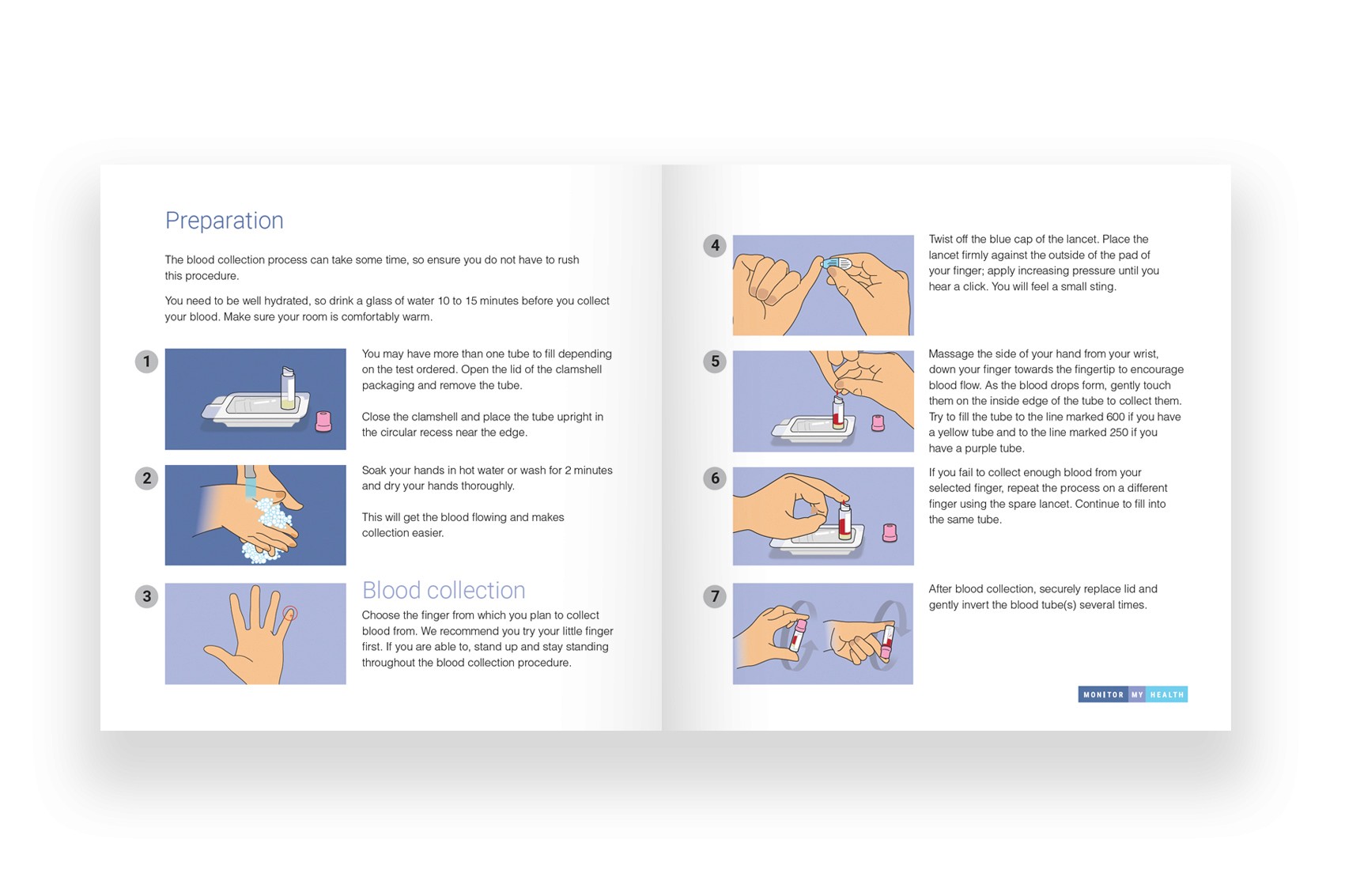 Preparation

The blood collection process can take some time, so ensure you do not have to rush this procedure.

You need to be well hydrated, so drink a glass of water 10 to 15 minutes before you collect your blood. Make sure your room is comfortably warm.

1

You may have more than one tube to fill depending on the test ordered. Open the lid of the clamshell packaging and remove the tube.

Close the clamshell and place the tube upright in the circular recess near the edge.

2

Soak your hands in hot water or wash for 2 minutes and dry your hands thoroughly.

This will get the blood flowing and makes collection easier.

3

Blood collection

Choose the finger from which you plan to collect blood from. We recommend you try your little finger first. If you are able to, stand up and stay standing throughout the blood collection procedure.

4

Twist off the blue cap of the lancet. Place the lancet firmly against the outside of the pad of your finger; apply increasing pressure until you hear a click. You will feel a small sting.

5

Massage the side of your hand from your wrist, down your finger towards the fingertip to encourage blood flow. As the blood drops form, gently touch them on the inside edge of the tube to collect them. Try to fill the tube to the line marked 600 if you have a yellow tube and to the line marked 250 if you have a purple tube.

6

If you fail to collect enough blood from your selected finger, repeat the process on a different finger using the spare lancet. Continue to fill into the same tube.

7

After blood collection, securely replace lid and gently invert the blood tube(s) several times.

MONITOR MY HEALTH