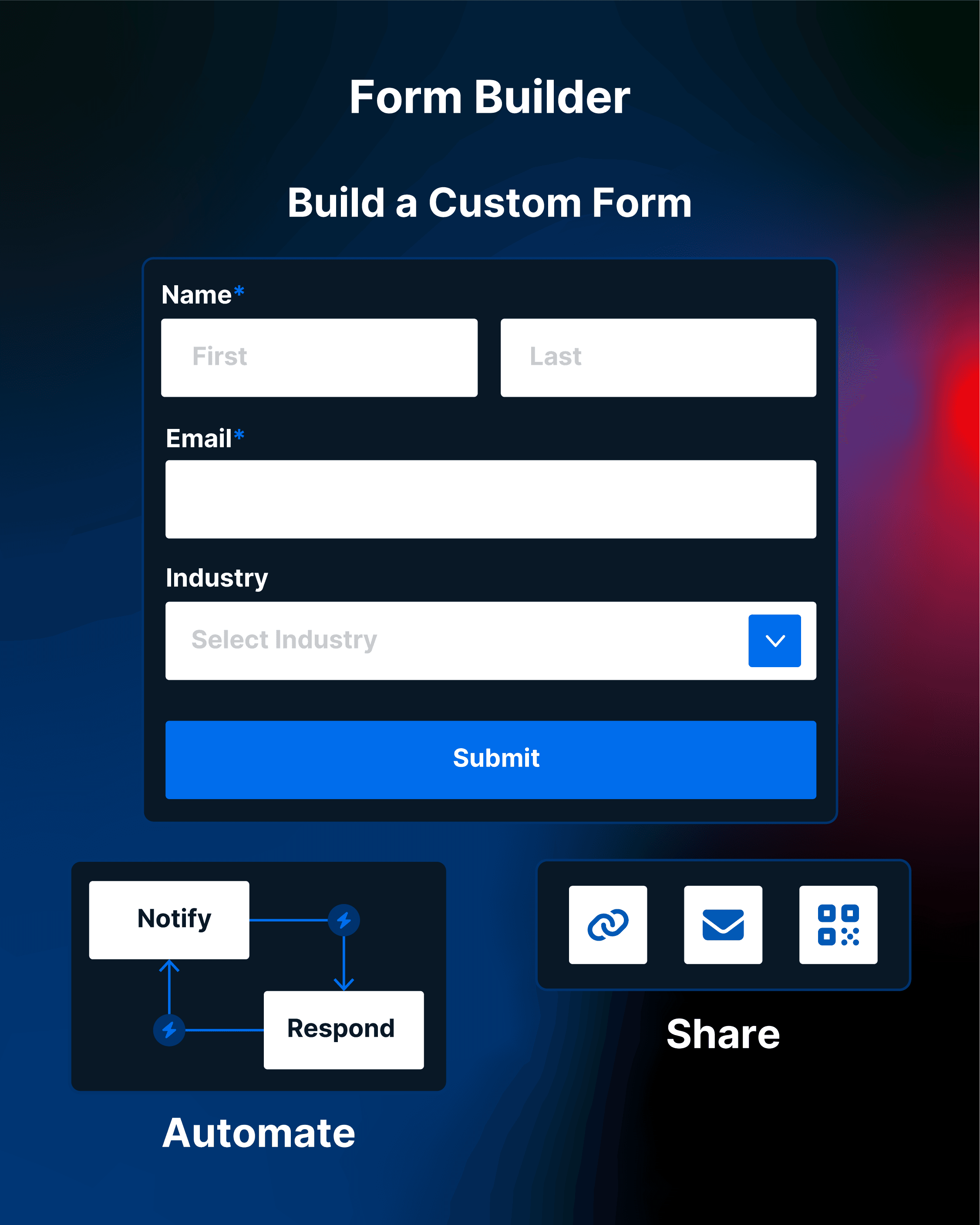 Form Builder

Build a Custom Form

Name*

First

Last

Email*

Industry

Select Industry

Submit

Notify

Respond

Automate

Share