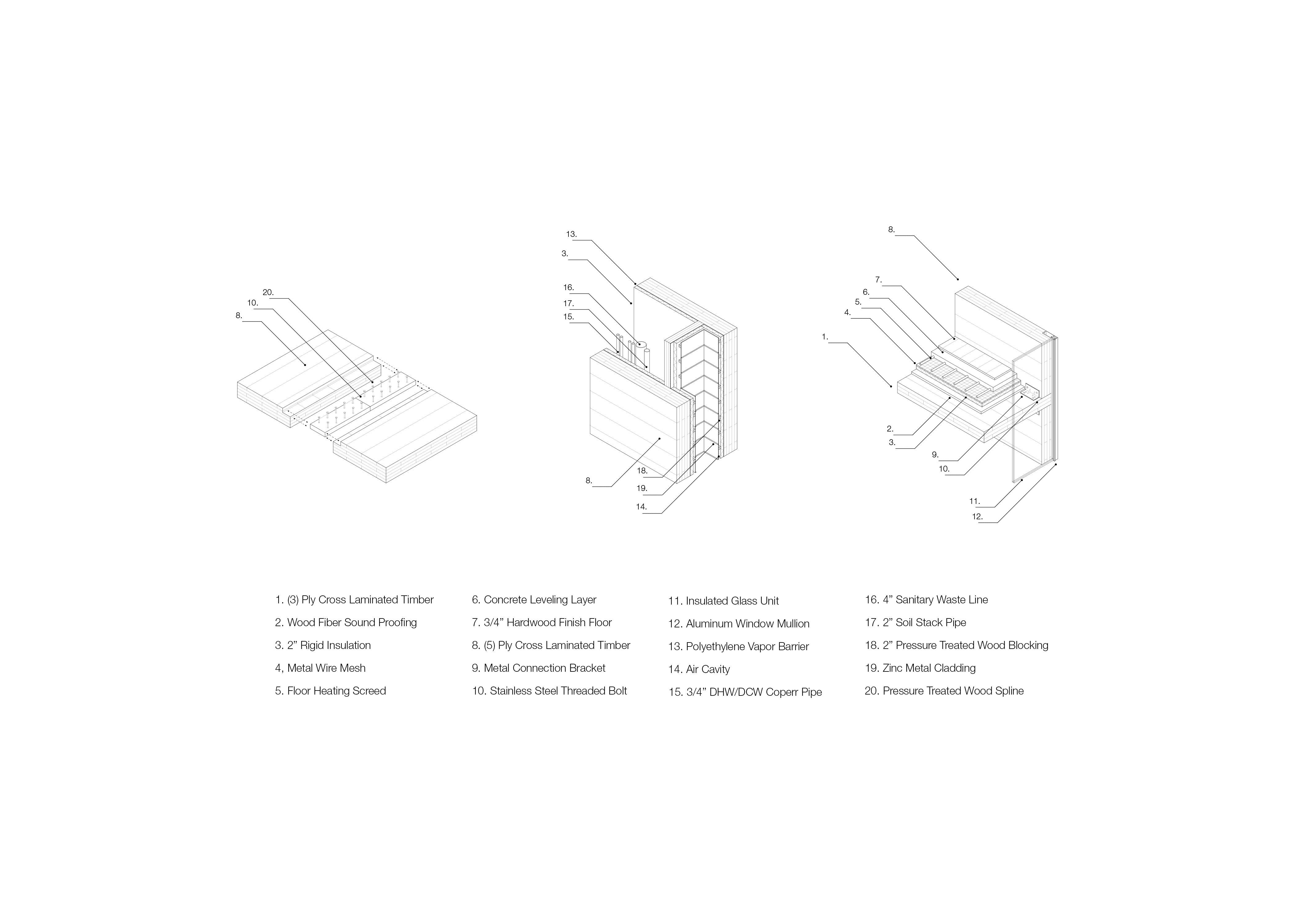 20.
10.
8.

13.
3.
16.
17.
15.
8.
18.
19.
14.

8.
7.
6.
5.
4.
1.
2.
3.
9.
10.
11.
12.

1. (3) Ply Cross Laminated Timber
2. Wood Fiber Sound Proofing
3. 2” Rigid Insulation
4, Metal Wire Mesh
5. Floor Heating Screed

6. Concrete Leveling Layer
7. 3/4” Hardwood Finish Floor
8. (5) Ply Cross Laminated Timber
9. Metal Connection Bracket
10. Stainless Steel Threaded Bolt

11. Insulated Glass Unit
12. Aluminum Window Mullion
13. Polyethylene Vapor Barrier
14. Air Cavity
15. 3/4” DHW/DCW Coperr Pipe

16. 4” Sanitary Waste Line
17. 2” Soil Stack Pipe
18. 2” Pressure Treated Wood Blocking
19. Zinc Metal Cladding
20. Pressure Treated Wood Spline