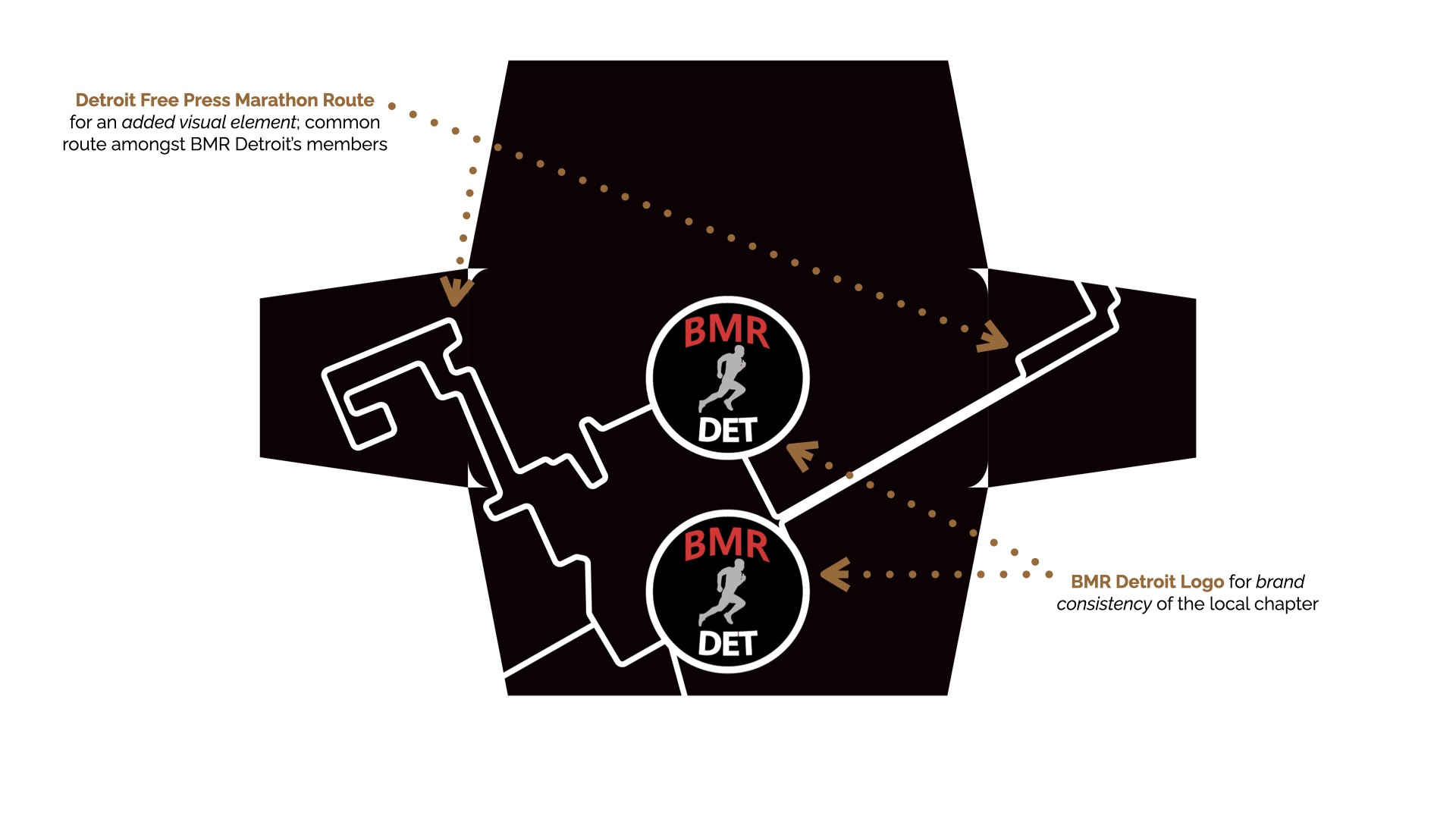 Detroit Free Press Marathon Route for an added visual element; common route amongst BMR Detroit's members

BMR
DET

BMR
DET

BMR Detroit Logo for brand consistency of the local chapter