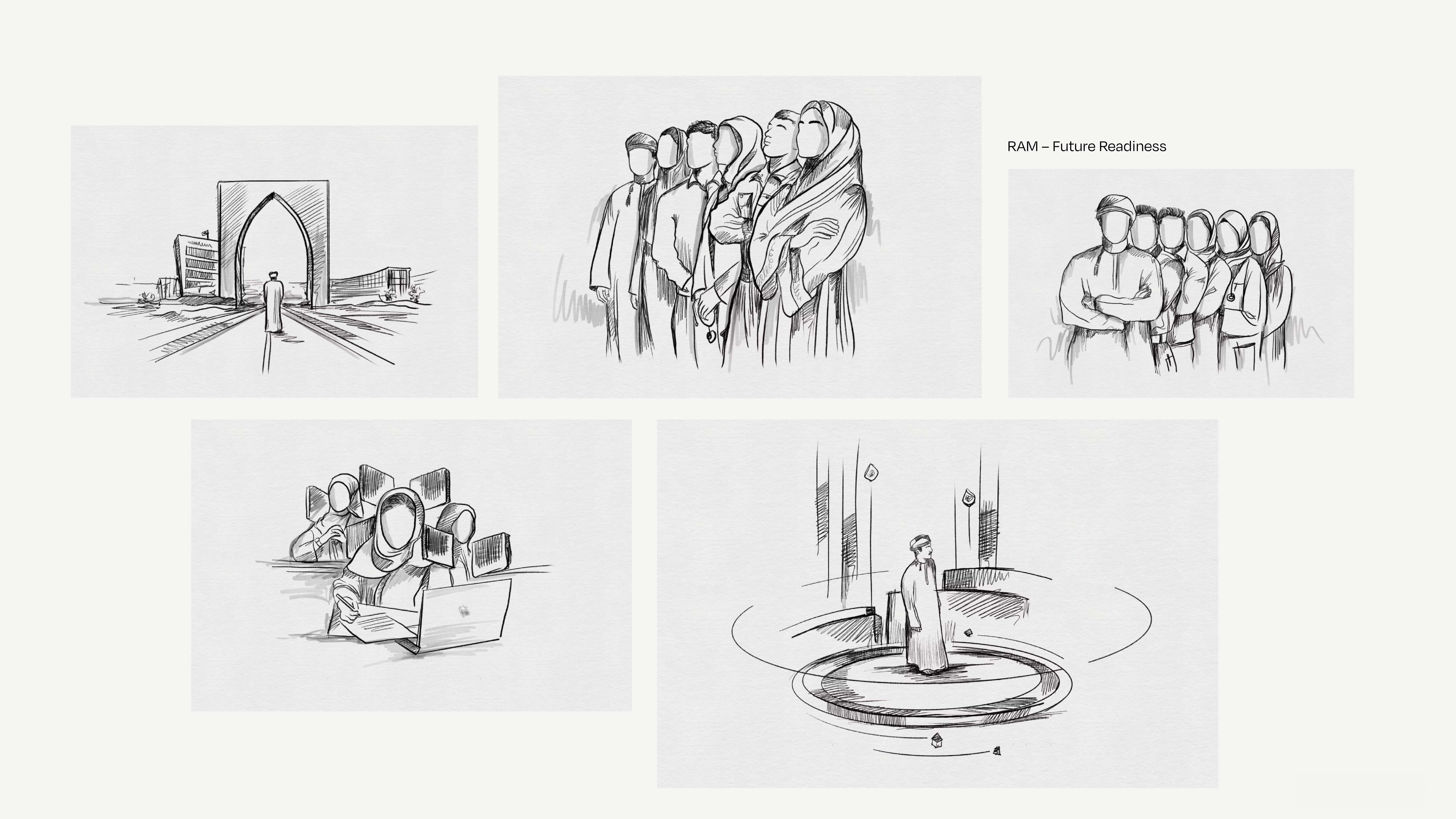 RAM – Future Readiness