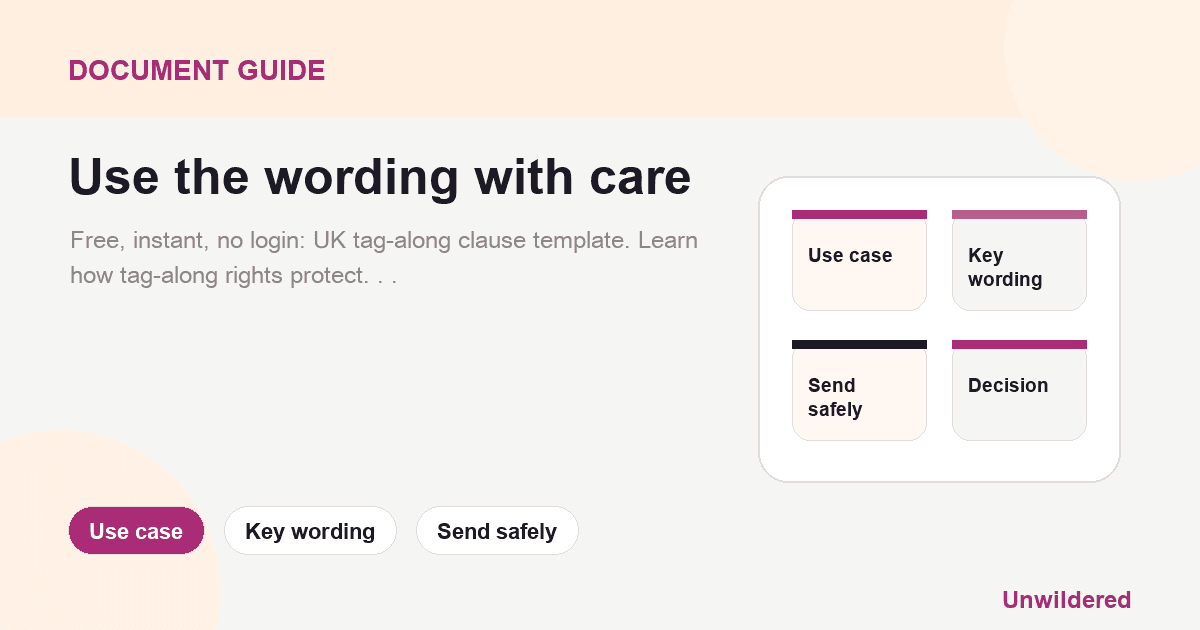 DOCUMENT GUIDE

Use the wording with care

Free, instant, no login: UK tag-along clause template. Learn how tag-along rights protect. . .

Use case

Key wording

Send safely

Decision

Use case

Key wording

Send safely

Unwildered