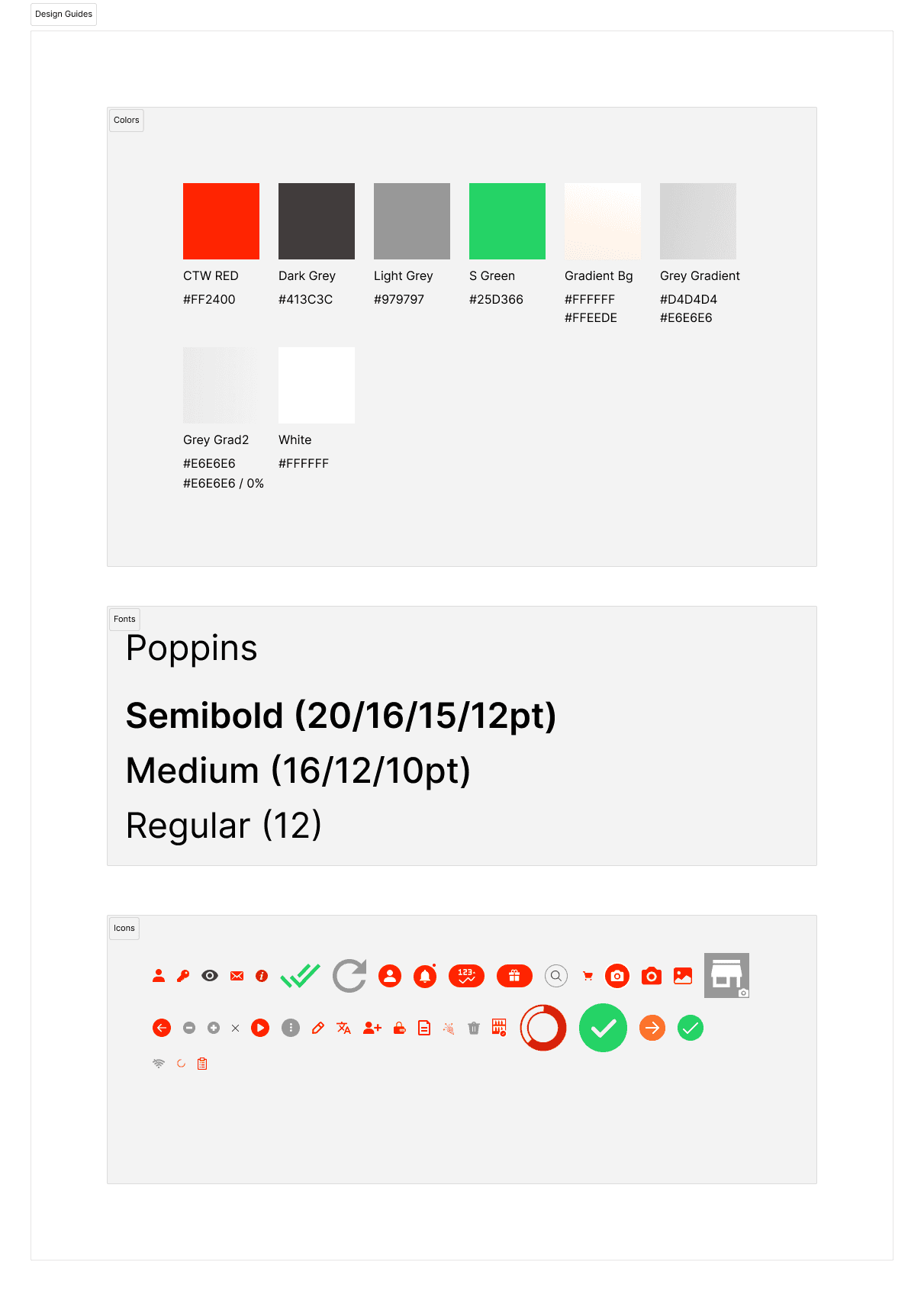 Design Guides

Colors

CTW RED
#FF2400

Dark Grey
#413C3C

Light Grey
#979797

S Green
#25D366

Gradient Bg
#FFFFFF
#FFEEDE

Grey Gradient
#D4D4D4
#E6E6E6

Grey Grad2
#E6E6E6
#E6E6E6 / 0%

White
#FFFFFF

Fonts

Poppins

Semibold (20/16/15/12pt)

Medium (16/12/10pt)

Regular (12)

Icons

123