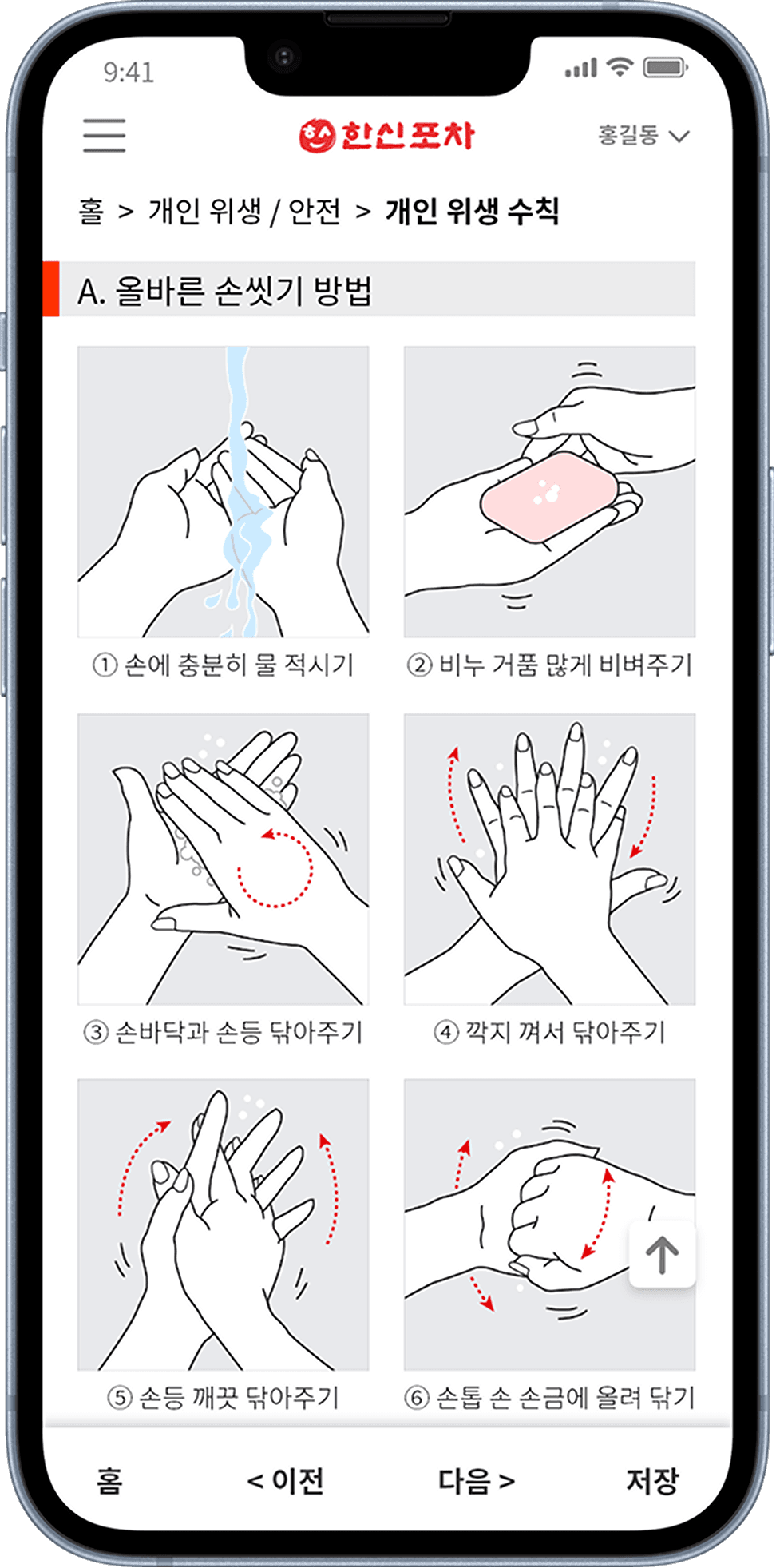 9:41

한신포차

홍길동

홈 > 개인 위생 / 안전 > 개인 위생 수칙

A. 올바른 손씻기 방법

① 손에 충분히 물 적시기

② 비누 거품 많게 비벼주기

③ 손바닥과 손등 닦아주기

④ 깍지 껴서 닦아주기

⑤ 손등 깨끗 닦아주기

⑥ 손톱 손 손금에 올려 닦기

홈

< 이전

다음 >

저장