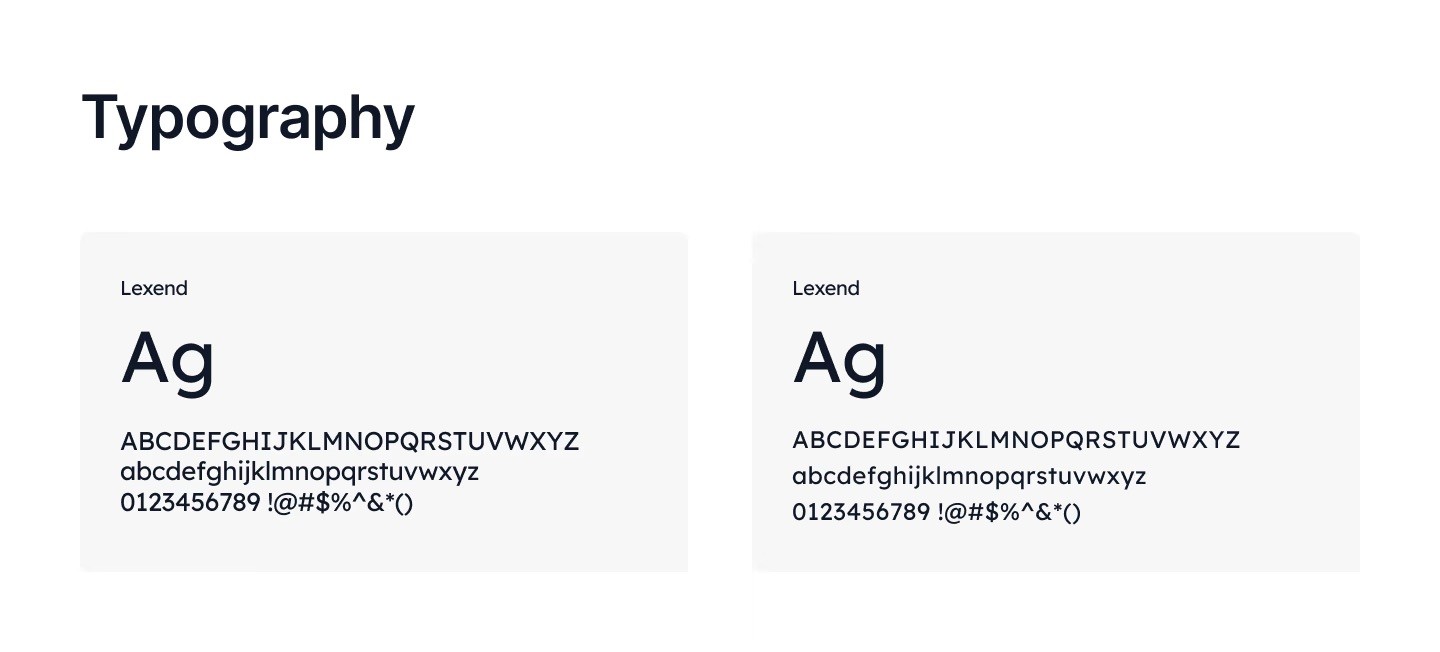 Typography

Lexend

Ag

ABCDEFGHIJKLMNOPQRSTUVWXYZ
abcdefghijklmnopqrstuvwxyz
0123456789 !@#$%^&*()

Lexend

Ag

ABCDEFGHIJKLMNOPQRSTUVWXYZ
abcdefghijklmnopqrstuvwxyz
0123456789 !@#$%^&*()