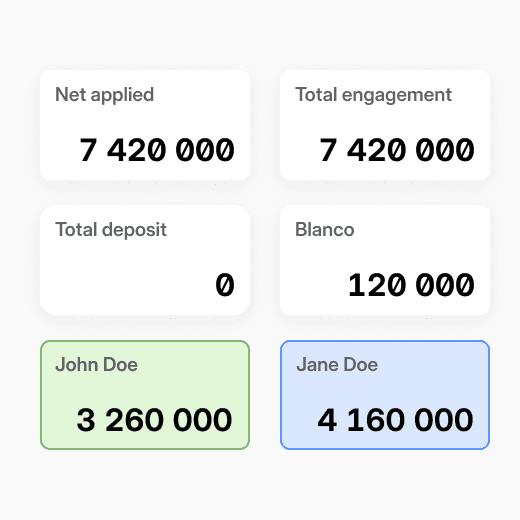 Net applied

7 420 000

Total engagement

7 420 000

Total deposit

0

Blanco

120 000

John Doe

3 260 000

Jane Doe

4 160 000