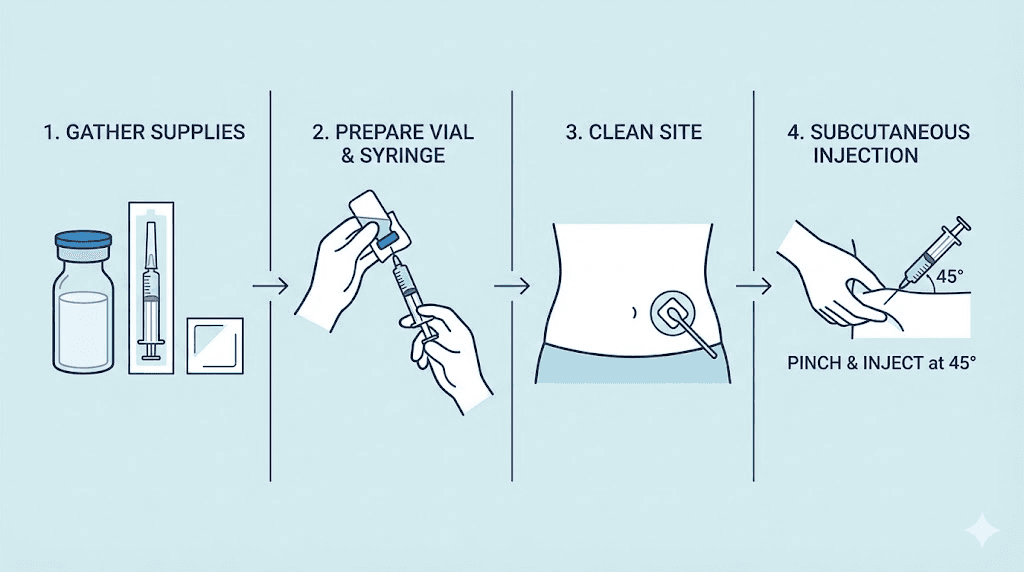 1. GATHER SUPPLIES

2. PREPARE VIAL & SYRINGE

3. CLEAN SITE

4. SUBCUTANEOUS INJECTION

45°

PINCH & INJECT at 45°