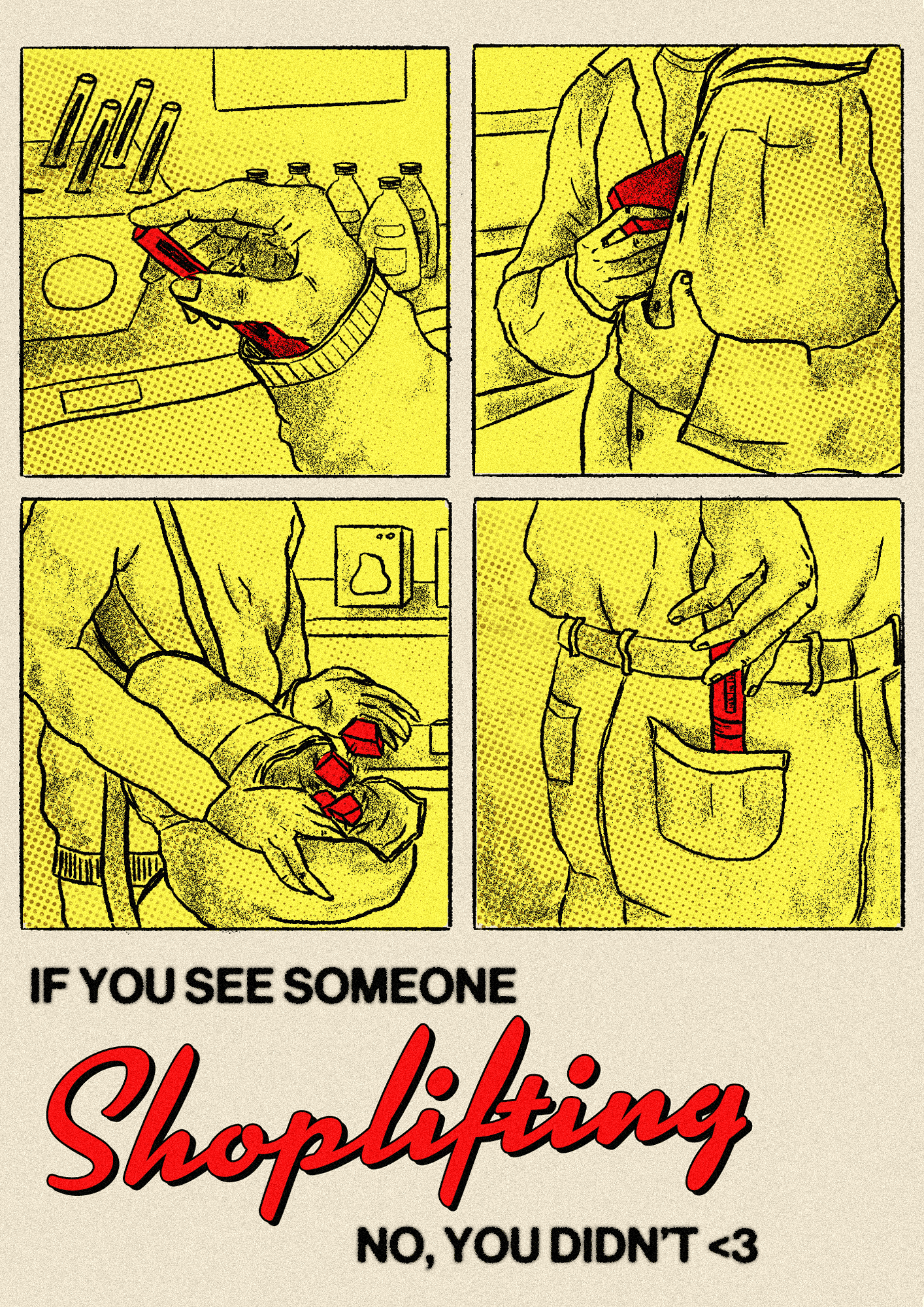 IF YOU SEE SOMEONE

Shoplifting

NO, YOU DIDN'T <3