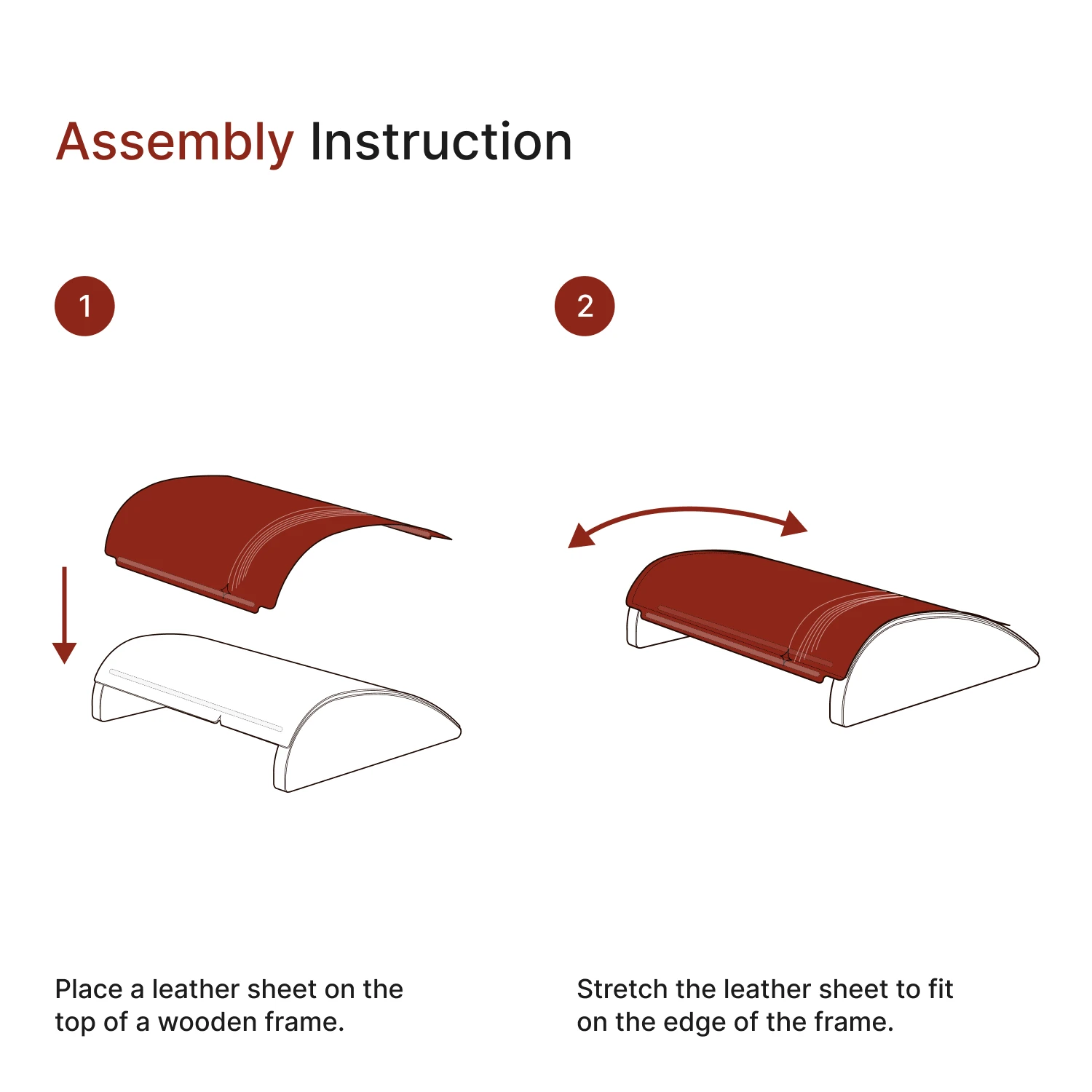 Assembly Instruction

1

Place a leather sheet on the top of a wooden frame.

2

Stretch the leather sheet to fit on the edge of the frame.