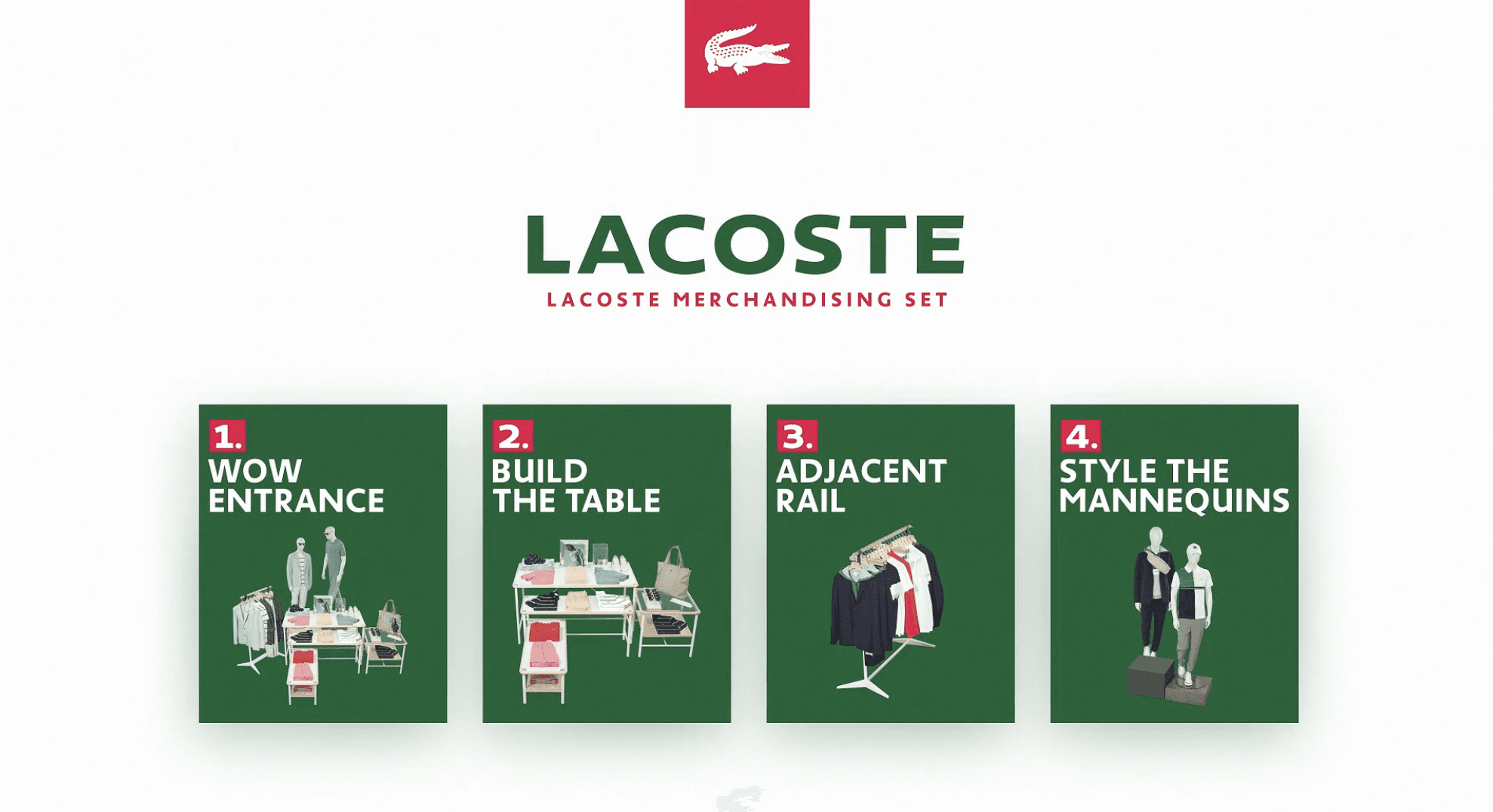 LACOSTE
LACOSTE MERCHANDISING SET

1.
WOW ENTRANCE

2.
BUILD THE TABLE

3.
ADJACENT RAIL

4.
STYLE THE MANNEQUINS