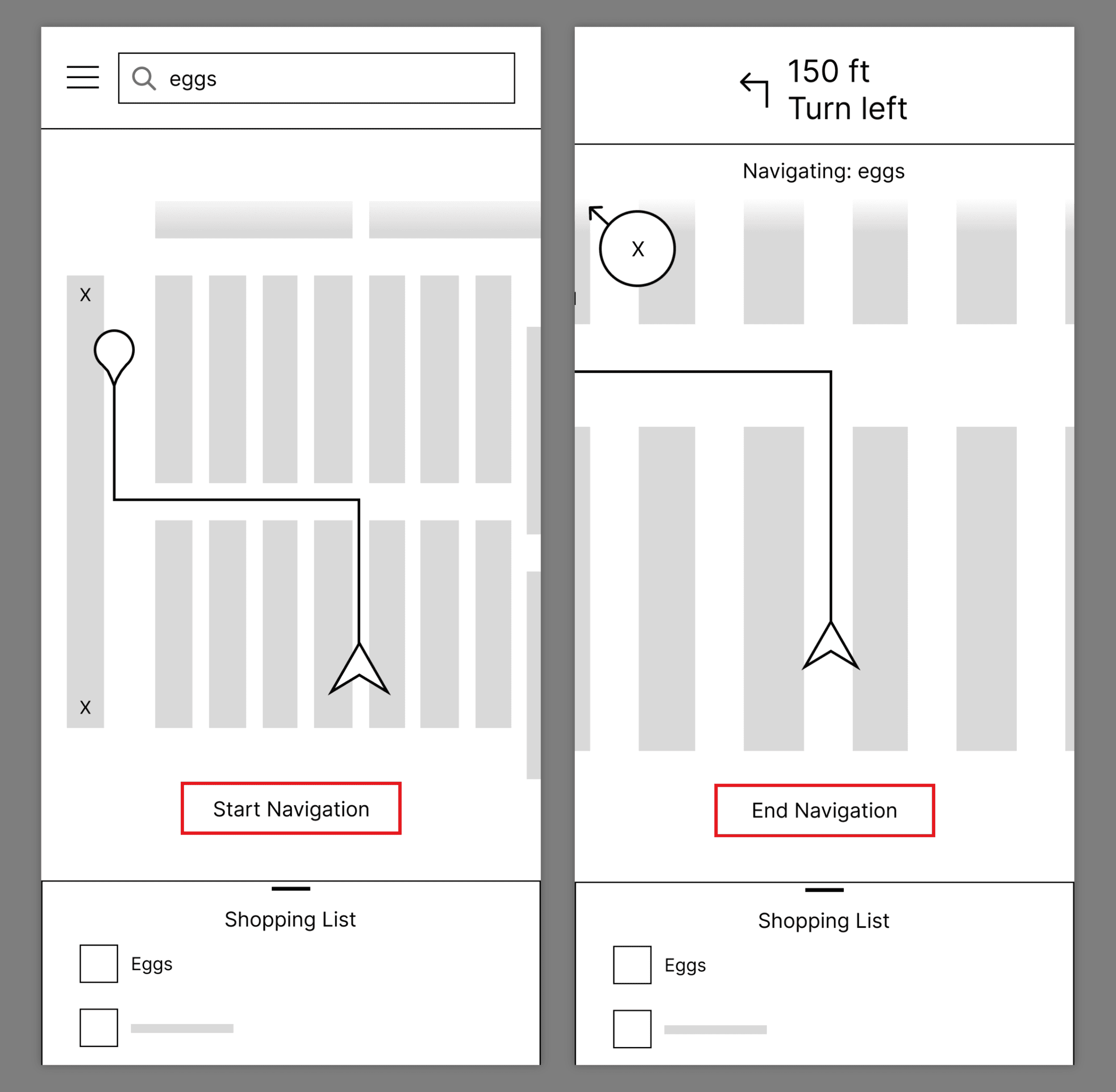 eggs

X

X

Start Navigation

Shopping List

Eggs

150 ft
Turn left

Navigating: eggs

X

End Navigation

Shopping List

Eggs