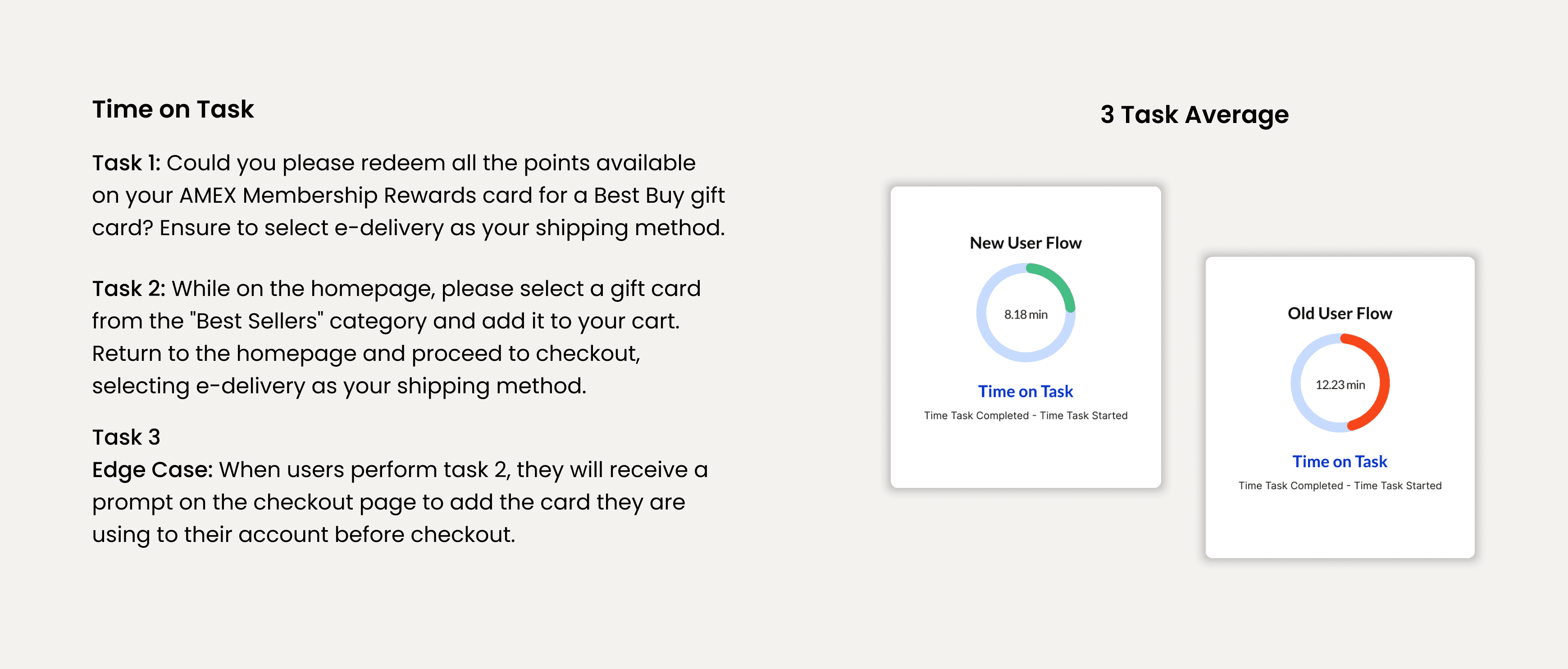 Time on Task

Task 1: Could you please redeem all the points available on your AMEX Membership Rewards card for a Best Buy gift card? Ensure to select e-delivery as your shipping method.

Task 2: While on the homepage, please select a gift card from the "Best Sellers" category and add it to your cart. Return to the homepage and proceed to checkout, selecting e-delivery as your shipping method.

Task 3
Edge Case: When users perform task 2, they will receive a prompt on the checkout page to add the card they are using to their account before checkout.

3 Task Average

New User Flow

8.18 min

Time on Task

Time Task Completed - Time Task Started

Old User Flow

12.23 min

Time on Task

Time Task Completed - Time Task Started