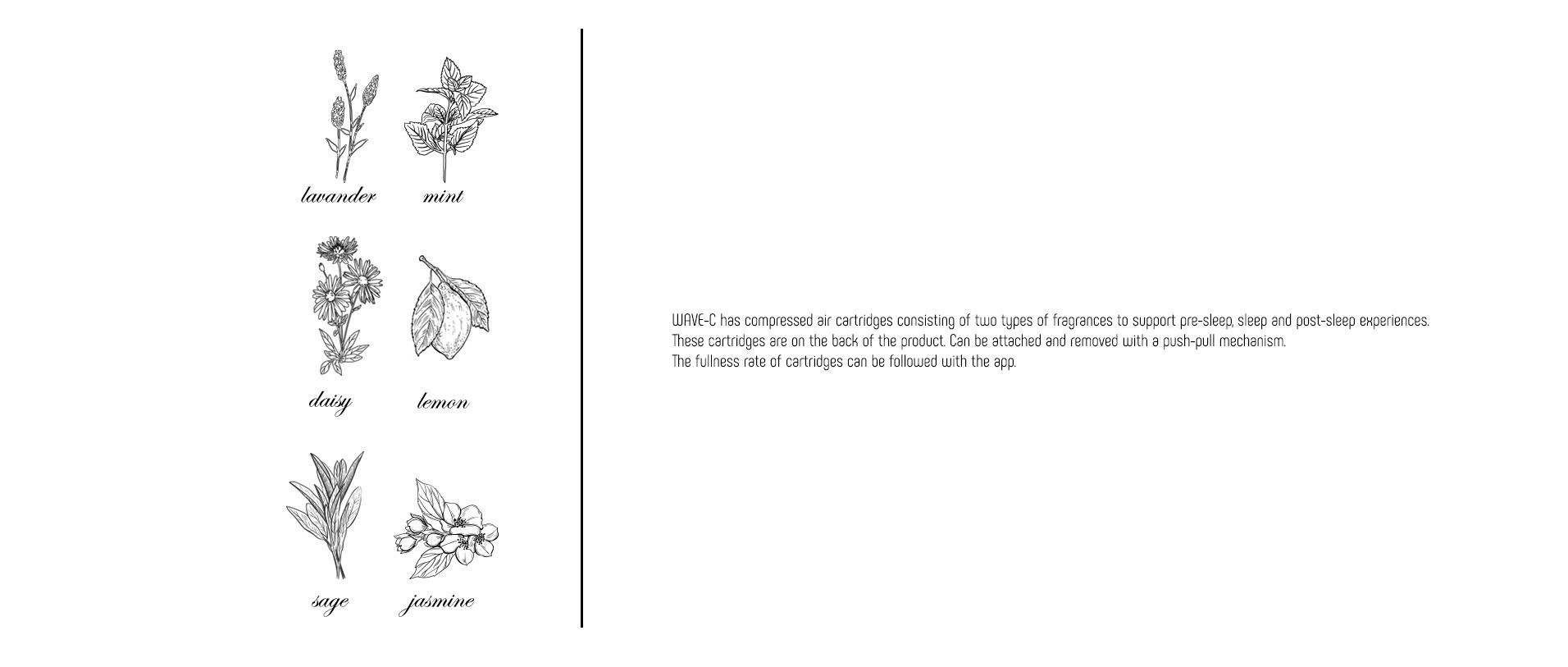 lavander mint

daisy lemon

sage jasmine

WAVE-C has compressed air cartridges consisting of two types of fragrances to support pre-sleep, sleep and post-sleep experiences.
These cartridges are on the back of the product. Can be attached and removed with a push-pull mechanism.
The fullness rate of cartridges can be followed with the app.