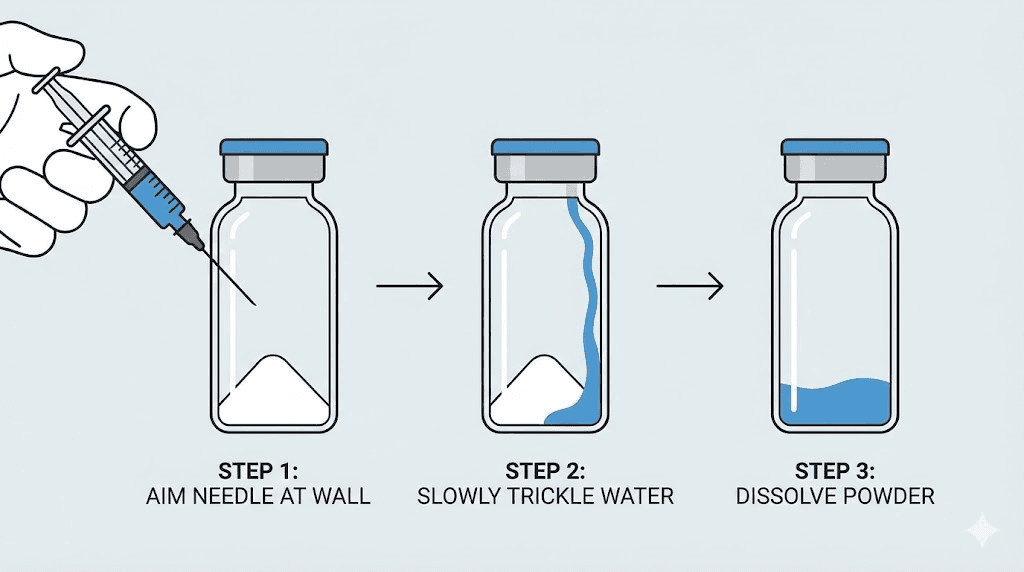 STEP 1:
AIM NEEDLE AT WALL

STEP 2:
SLOWLY TRICKLE WATER

STEP 3:
DISSOLVE POWDER