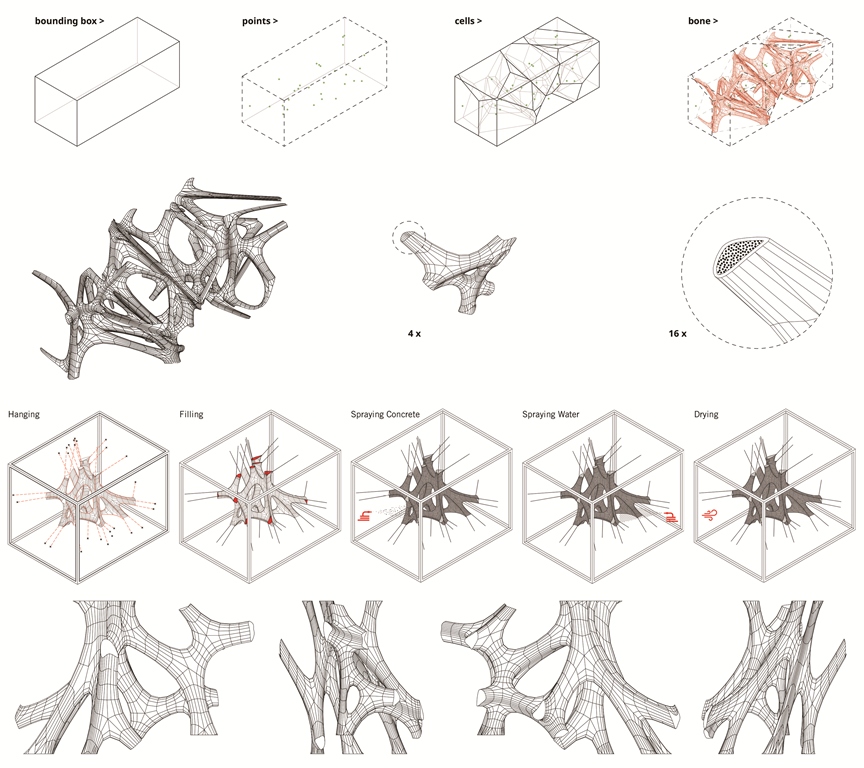 bounding box >

points >

cells >

bone >

4 x

16 x

Hanging

Filling

Spraying Concrete

Spraying Water

Drying