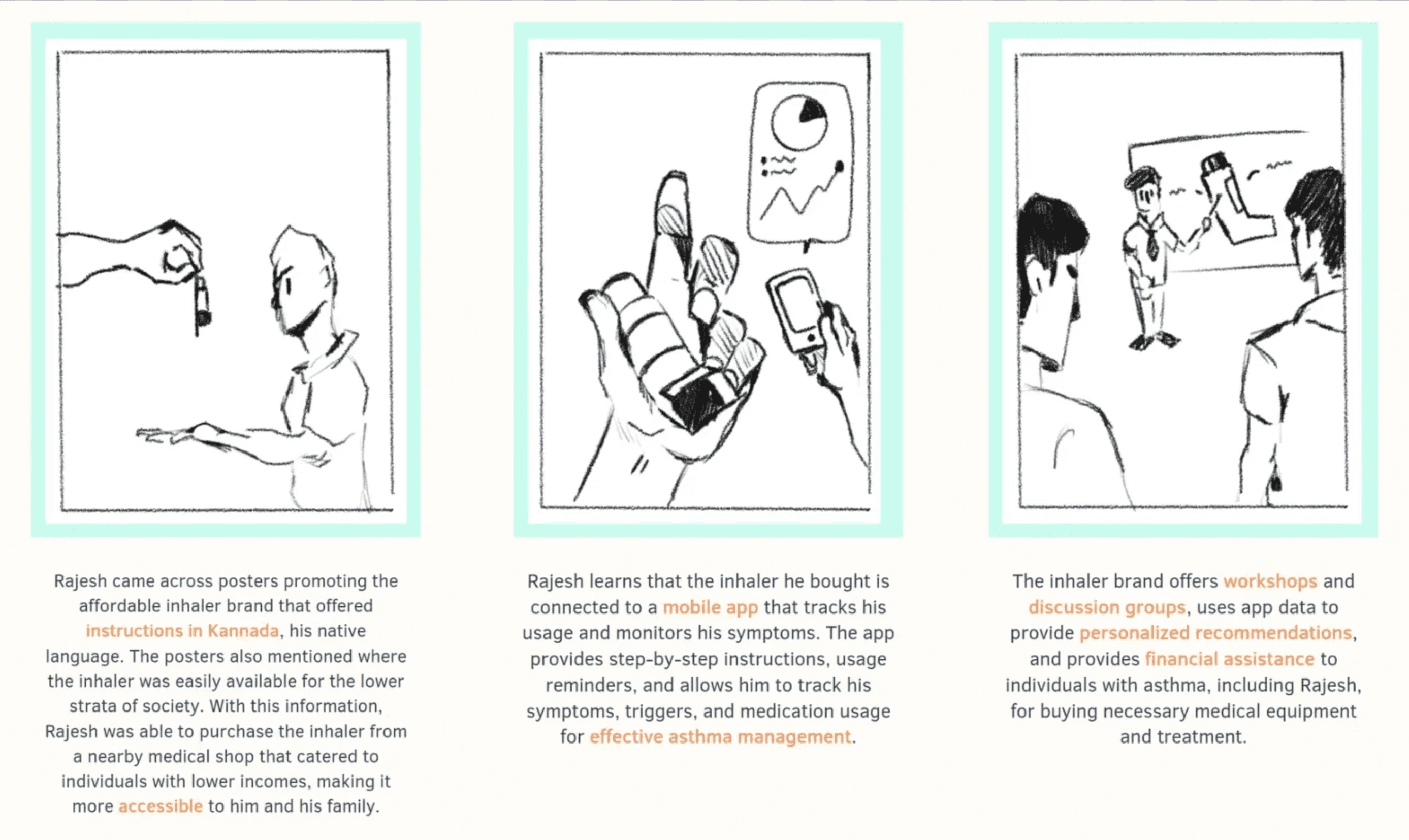 Rajesh came across posters promoting the affordable inhaler brand that offered instructions in Kannada, his native language. The posters also mentioned where the inhaler was easily available for the lower strata of society. With this information, Rajesh was able to purchase the inhaler from a nearby medical shop that catered to individuals with lower incomes, making it more accessible to him and his family.

Rajesh learns that the inhaler he bought is connected to a mobile app that tracks his usage and monitors his symptoms. The app provides step-by-step instructions, usage reminders, and allows him to track his symptoms, triggers, and medication usage for effective asthma management.

The inhaler brand offers workshops and discussion groups, uses app data to provide personalized recommendations, and provides financial assistance to individuals with asthma, including Rajesh, for buying necessary medical equipment and treatment.