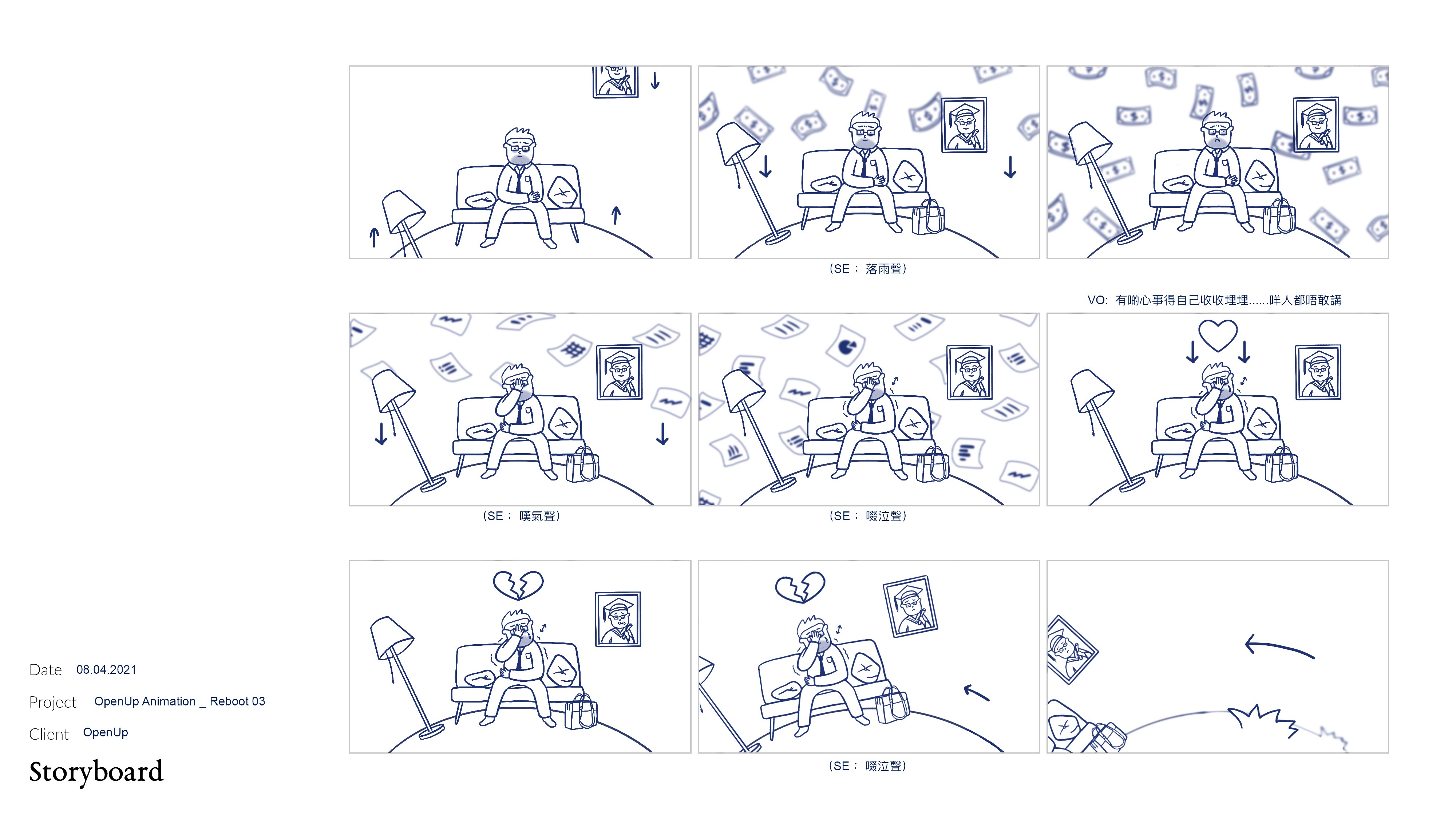 (SE： 落雨聲)

VO: 有啲心事得自己收收埋埋......咩人都唔敢講

(SE： 嘆氣聲)

(SE： 啜泣聲)

(SE： 啜泣聲)

Date 08.04.2021

Project OpenUp Animation _ Reboot 03

Client OpenUp

Storyboard