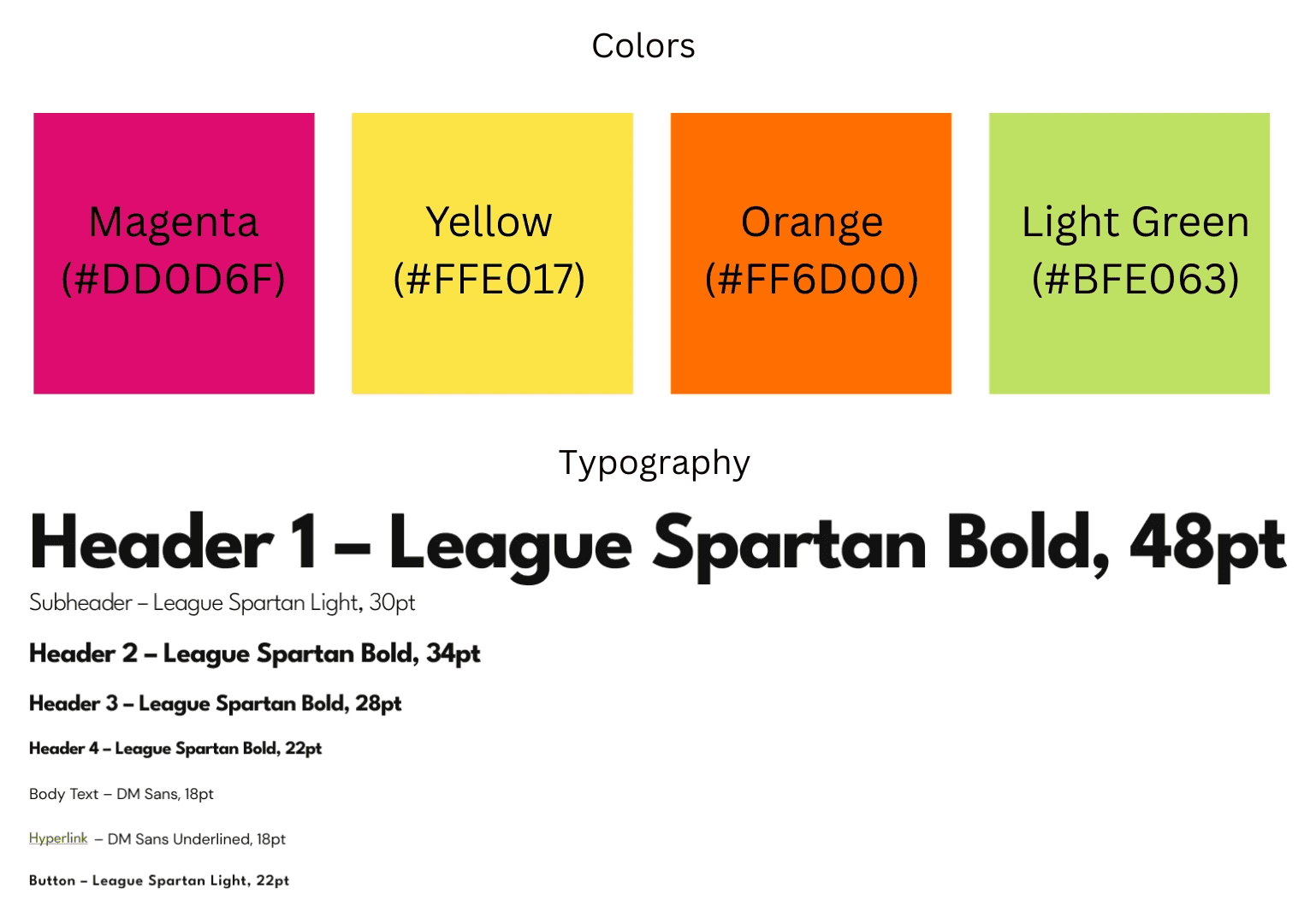 Colors

Magenta
(#DD0D6F)

Yellow
(#FFE017)

Orange
(#FF6D00)

Light Green
(#BFE063)

Typography

Header 1 – League Spartan Bold, 48pt

Subheader – League Spartan Light, 30pt

Header 2 – League Spartan Bold, 34pt

Header 3 – League Spartan Bold, 28pt

Header 4 – League Spartan Bold, 22pt

Body Text – DM Sans, 18pt

Hyperlink – DM Sans Underlined, 18pt

Button – League Spartan Light, 22pt