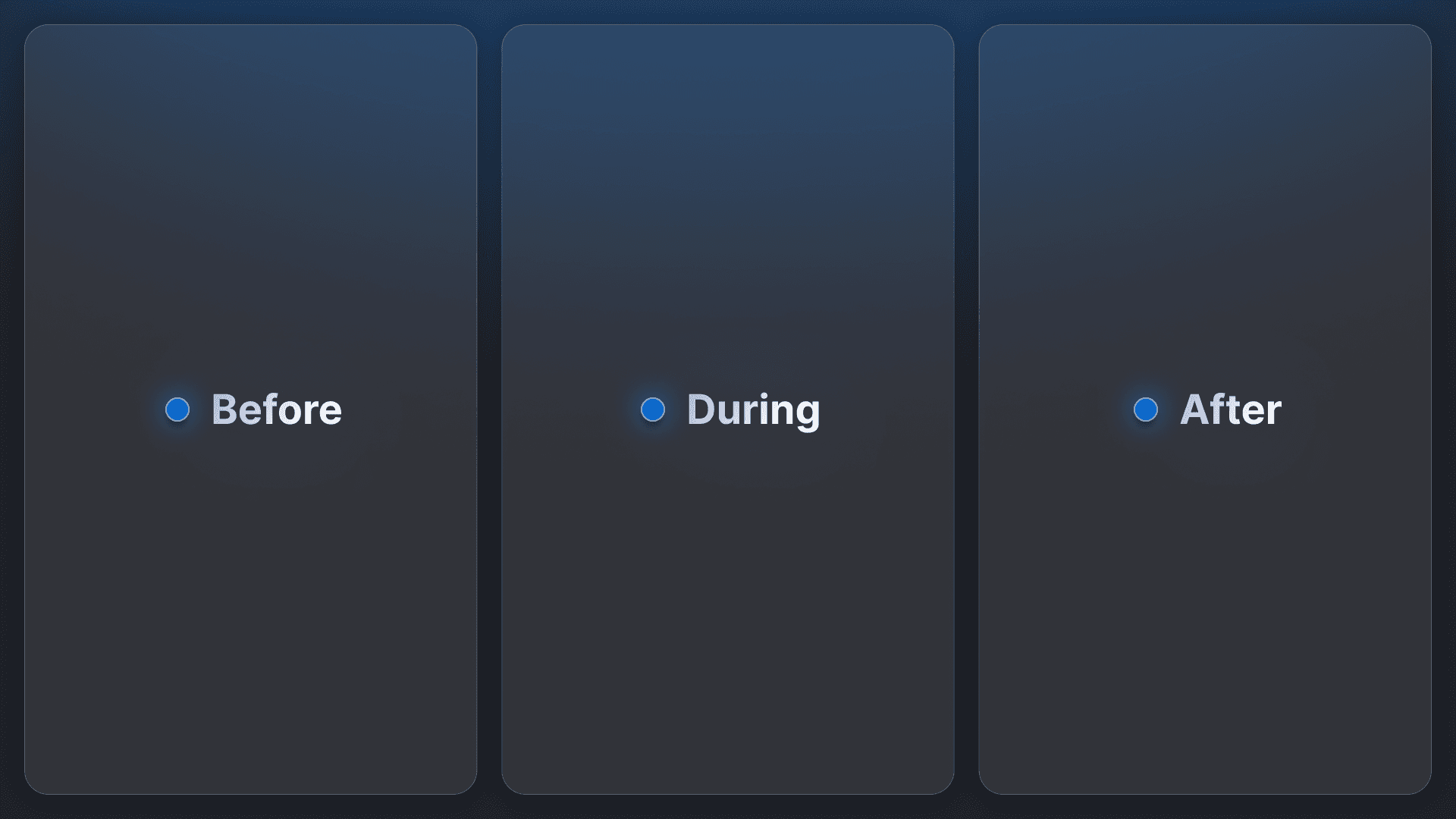 Before

During

After