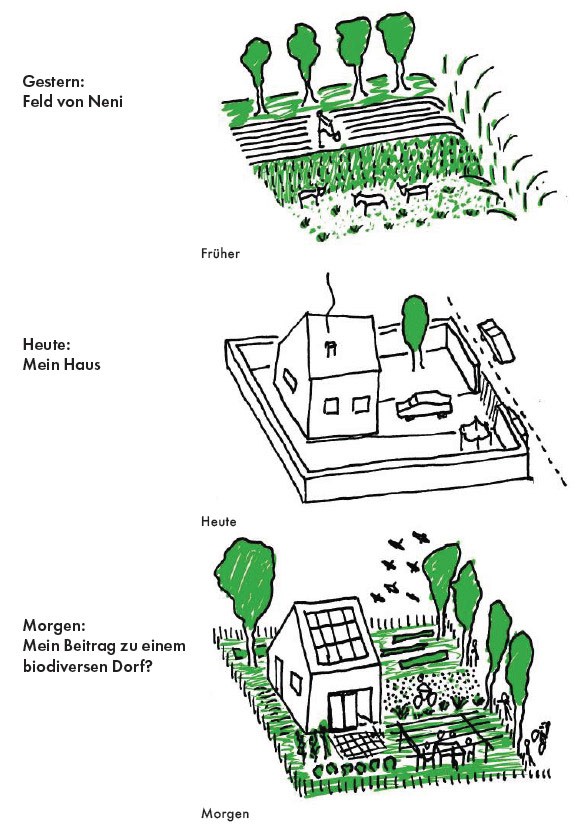 Gestern:
Feld von Neni

Früher

Heute:
Mein Haus

Heute

Morgen:
Mein Beitrag zu einem biodiversen Dorf?

Morgen