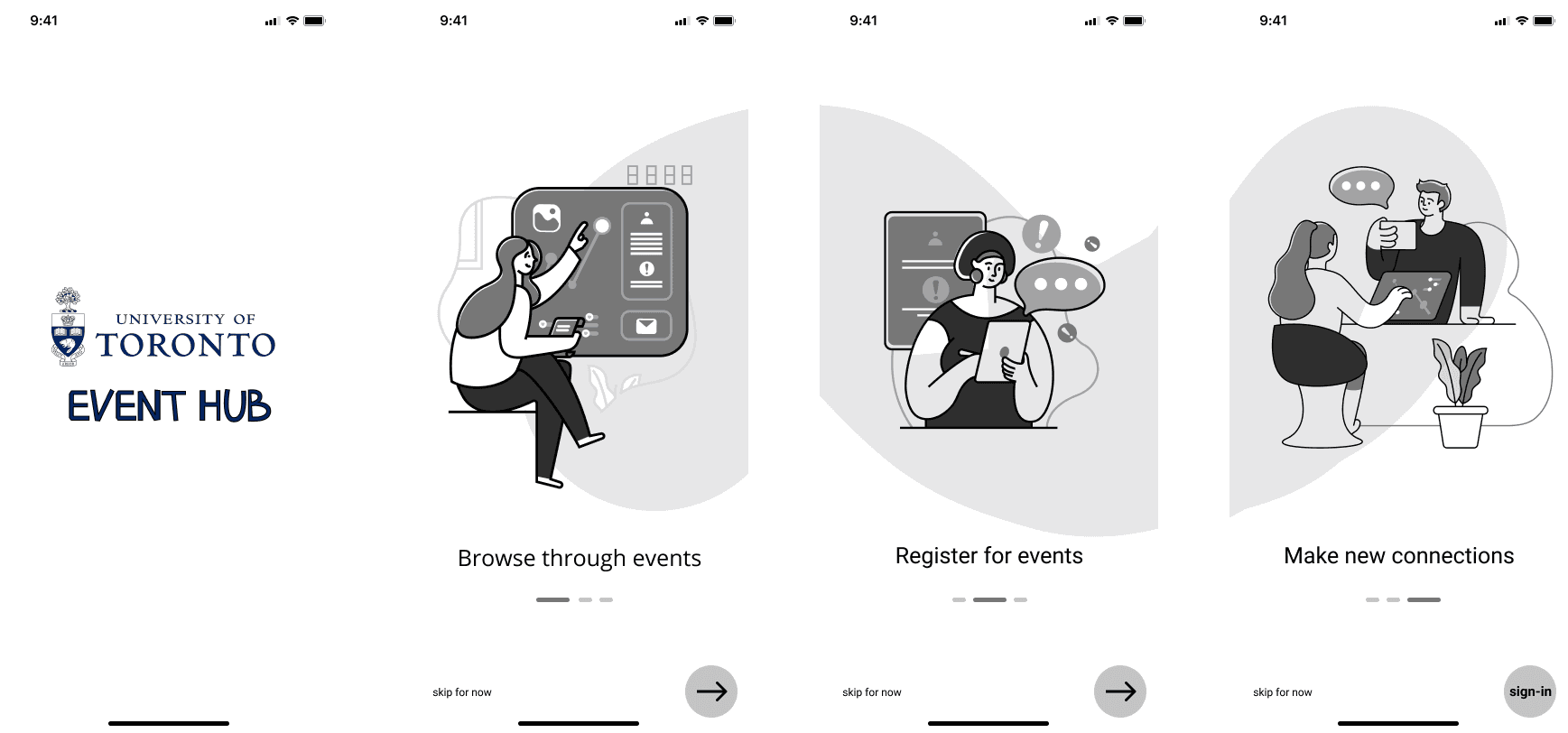 9:41

UNIVERSITY OF
TORONTO

EVENT HUB

9:41

Browse through events

skip for now

9:41

Register for events

skip for now

9:41

Make new connections

skip for now

sign-in