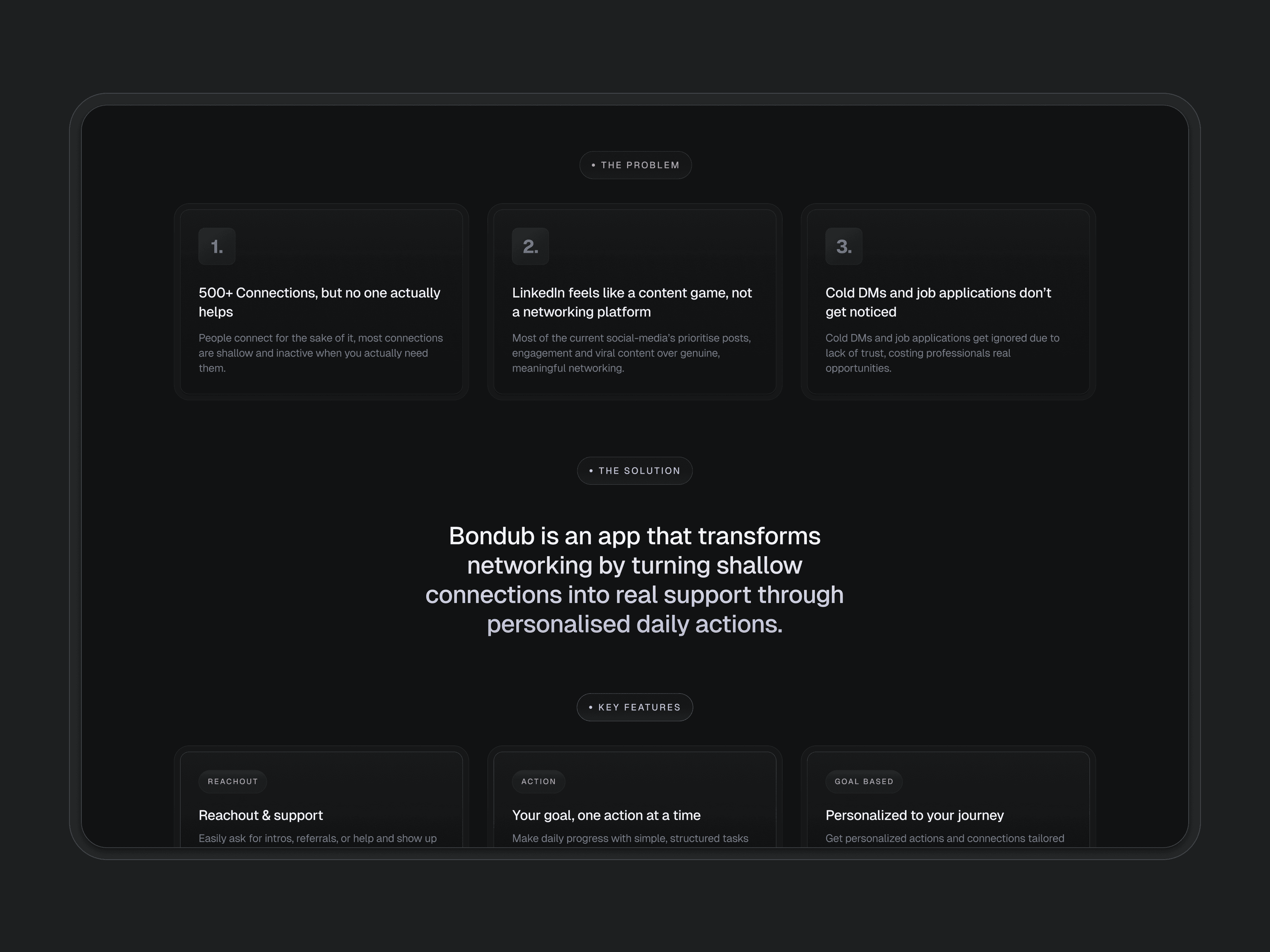 • THE PROBLEM

1.

500+ Connections, but no one actually helps

People connect for the sake of it, most connections are shallow and inactive when you actually need them.

2.

LinkedIn feels like a content game, not a networking platform

Most of the current social-media's prioritise posts, engagement and viral content over genuine, meaningful networking.

3.

Cold DMs and job applications don't get noticed

Cold DMs and job applications get ignored due to lack of trust, costing professionals real opportunities.

• THE SOLUTION

Bondub is an app that transforms networking by turning shallow connections into real support through personalised daily actions.

• KEY FEATURES

REACHOUT

Reachout & support

Easily ask for intros, referrals, or help and show up

ACTION

Your goal, one action at a time

Make daily progress with simple, structured tasks

GOAL BASED

Personalized to your journey

Get personalized actions and connections tailored