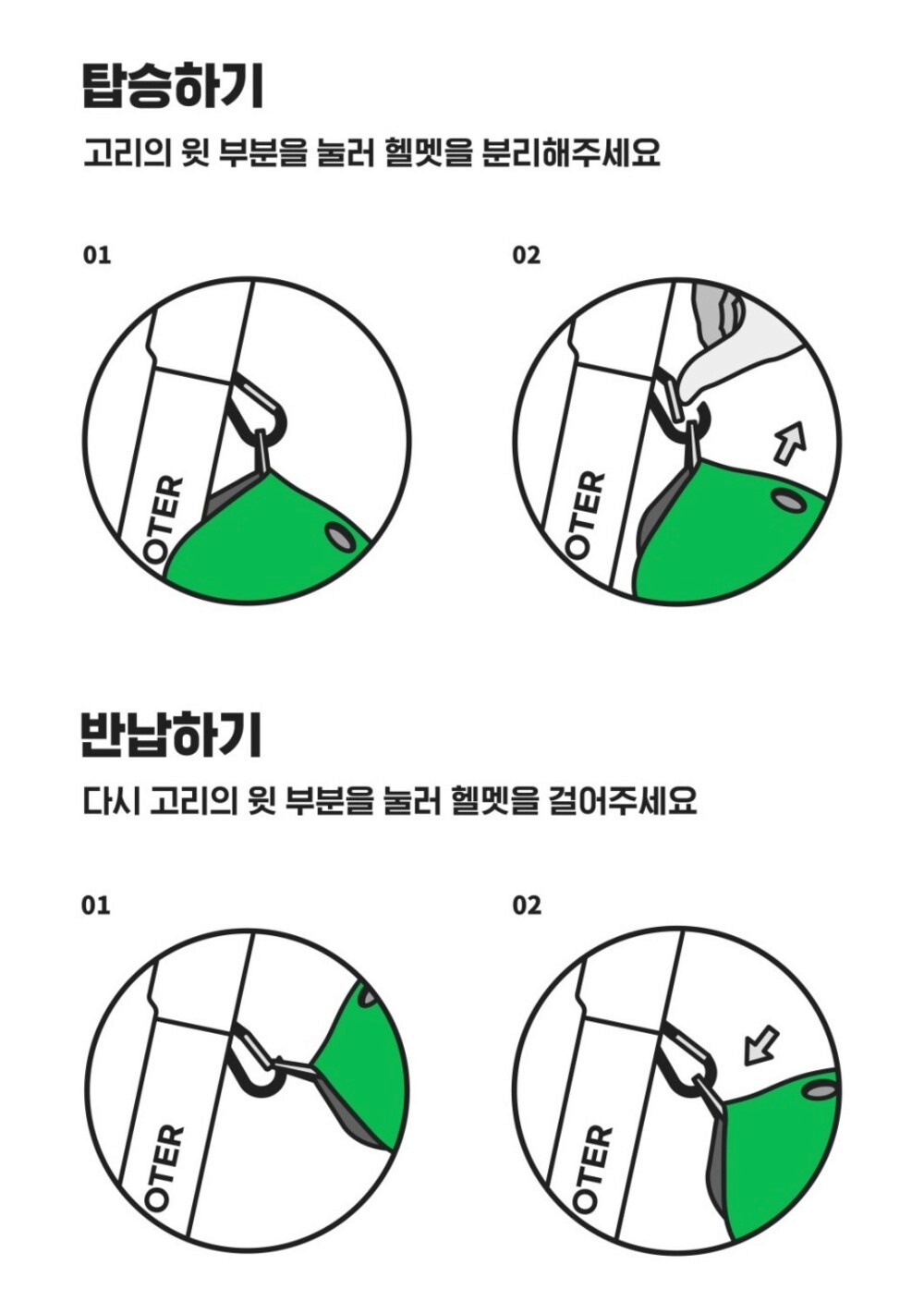 탑승하기

고리의 윗 부분을 눌러 헬멧을 분리해주세요

01

OTER

02

OTER

반납하기

다시 고리의 윗 부분을 눌러 헬멧을 걸어주세요

01

OTER

02

OTER